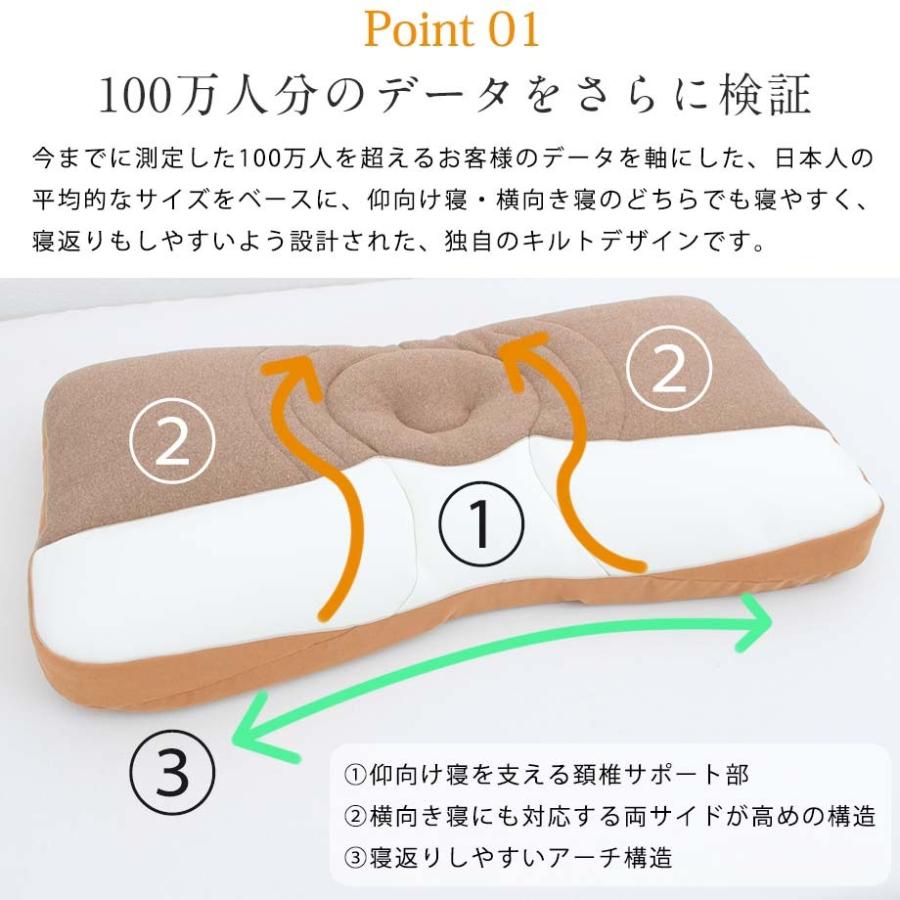 Point 01

100万人分のデータをさらに検証

今までに測定した100万人を超えるお客様のデータを軸にした、日本人の平均的なサイズをベースに、仰向け寝・横向き寝のどちらでも寝やすく、寝返りもしやすいよう設計された、独自のキルトデザインです。

②

②

①

③

①仰向け寝を支える頚椎サポート部
②横向き寝にも対応する両サイドが高めの構造
③寝返りしやすいアーチ構造