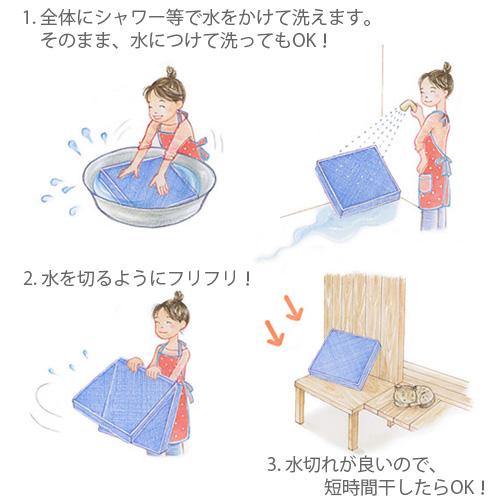 1.全体にシャワー等で水をかけて洗えます。
そのまま、水につけて洗ってもOK！

2.水を切るようにフリフリ！

3.水切れが良いので、
短時間干したらOK！