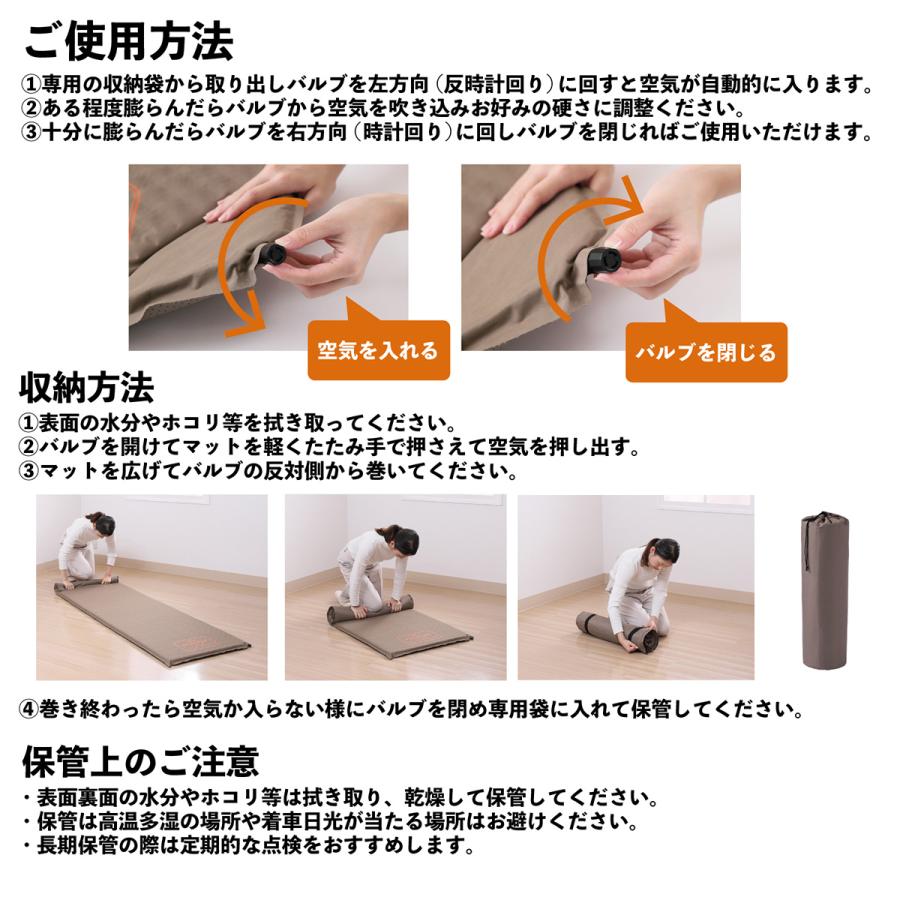 ご使用方法

①専用の収納袋から取り出しバルブを左方向（反時計回り）に回すと空気が自動的に入ります。
②ある程度膨らんだらバルブから空気を吹き込みお好みの硬さに調整ください。
③十分に膨らんだらバルブを右方向（時計回り）に回しバルブを閉じればご使用いただけます。

空気を入れる

バルブを閉じる

収納方法

①表面の水分やホコリ等を拭き取ってください。
②バルブを開けてマットを軽くたたみ手で押さえて空気を押し出す。
③マットを広げてバルブの反対側から巻いてください。

④巻き終わったら空気か入らない様にバルブを閉め専用袋に入れて保管してください。

保管上のご注意

・表面裏面の水分やホコリ等は拭き取り、乾燥して保管してください。
・保管は高温多湿の場所や着車日光が当たる場所はお避けください。
・長期保管の際は定期的な点検をおすすめします。