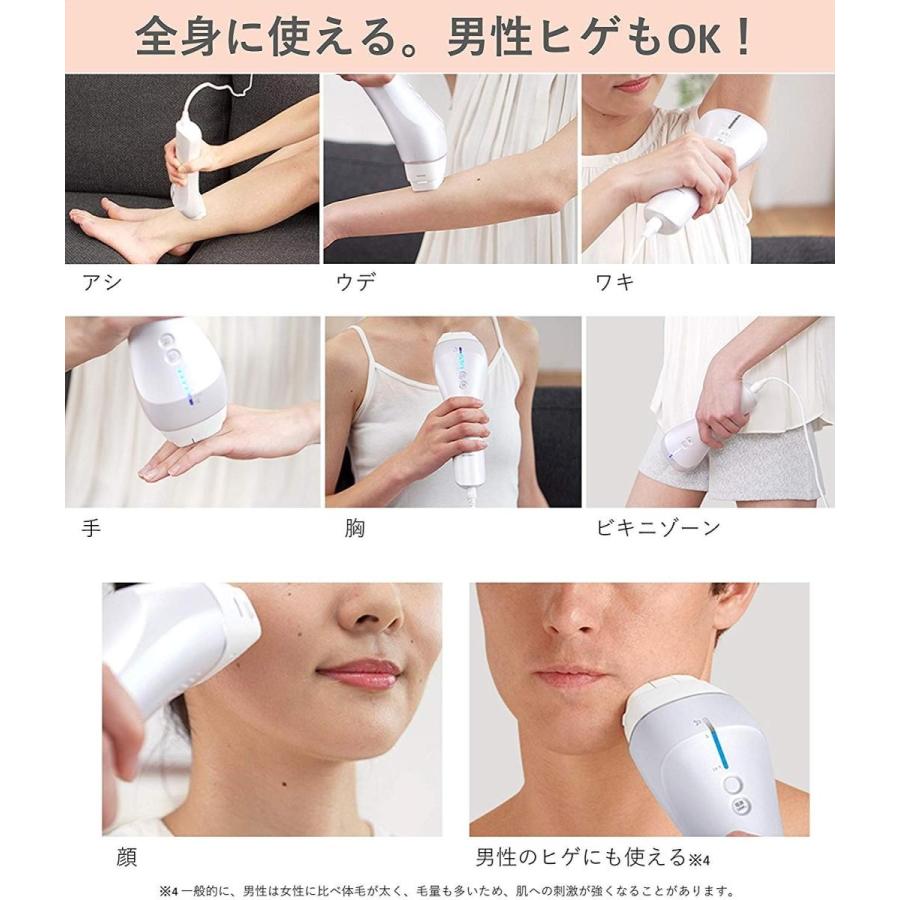 全身に使える。男性ヒゲもOK！

アシ

ウデ

ワキ

手

胸

ビキニゾーン

顔

男性のヒゲにも使える※4

※4 一般的に、男性は女性に比べ体毛が太く、毛量も多いため、肌への刺激が強くなることがあります。