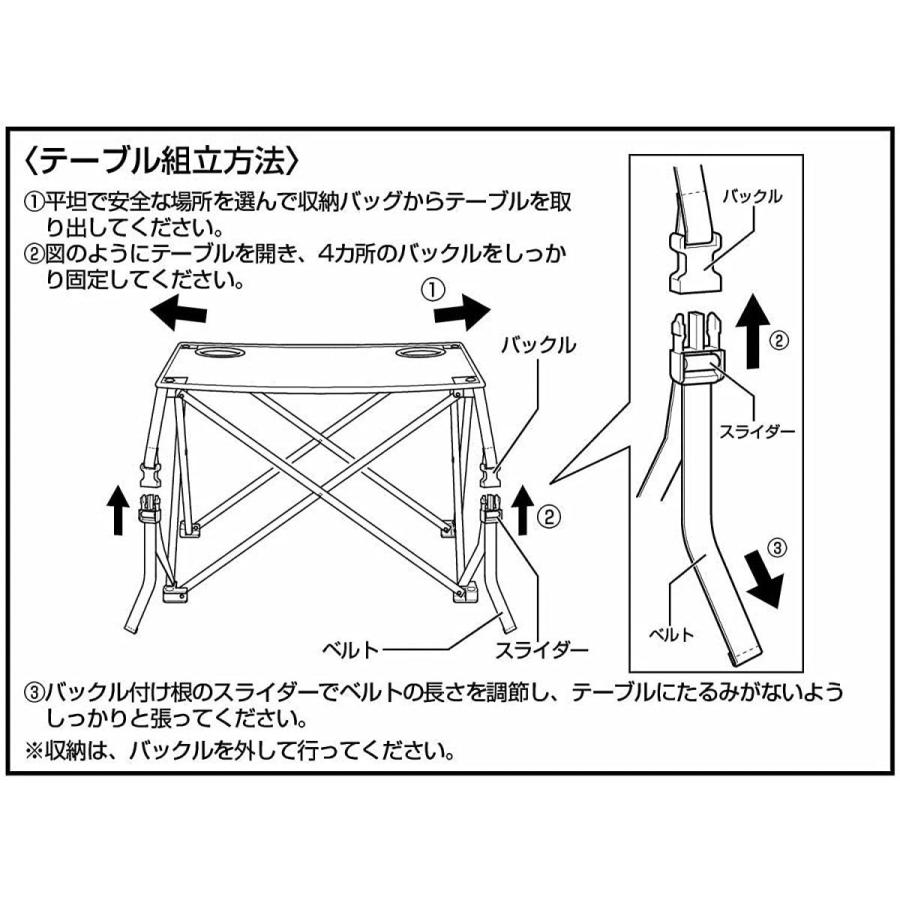 〈テーブル組立方法〉

①平坦で安全な場所を選んで収納バッグからテーブルを取り出してください。

②図のようにテーブルを開き、4カ所のバックルをしっかり固定してください。

①

バックル

②

ベルト

スライダー

バックル

②

スライダー

③

ベルト

③バックル付け根のスライダーでベルトの長さを調節し、テーブルにたるみがないようしっかりと張ってください。

※収納は、バックルを外して行ってください。