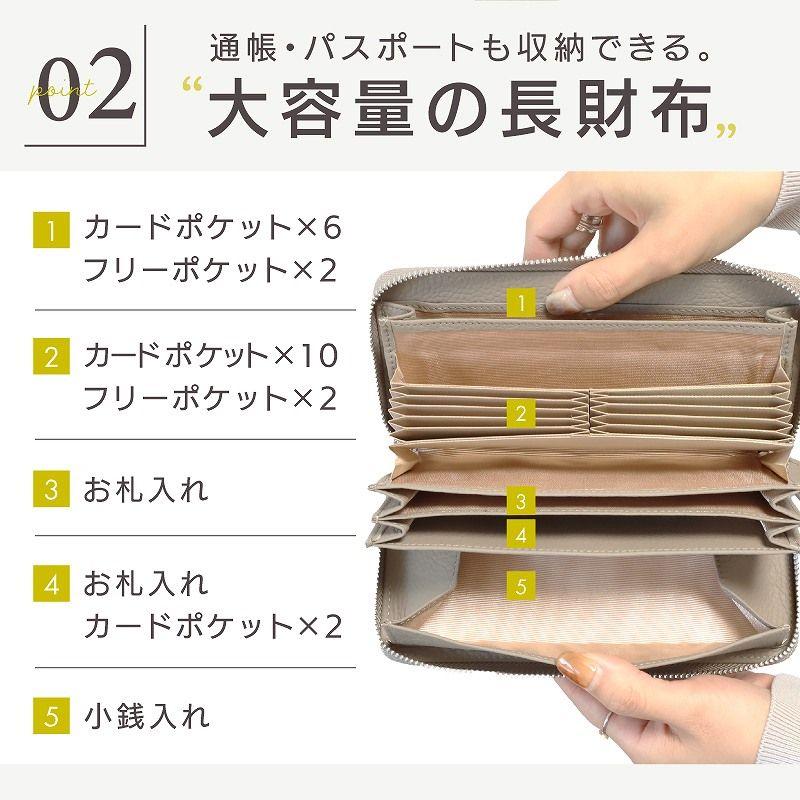 point 02

通帳・パスポートも収納できる。
“大容量の長財布”

1 カードポケット×6
フリーポケット×2

2 カードポケット×10
フリーポケット×2

3 お札入れ

4 お札入れ
カードポケット×2

5 小銭入れ

1
2
3
4
5