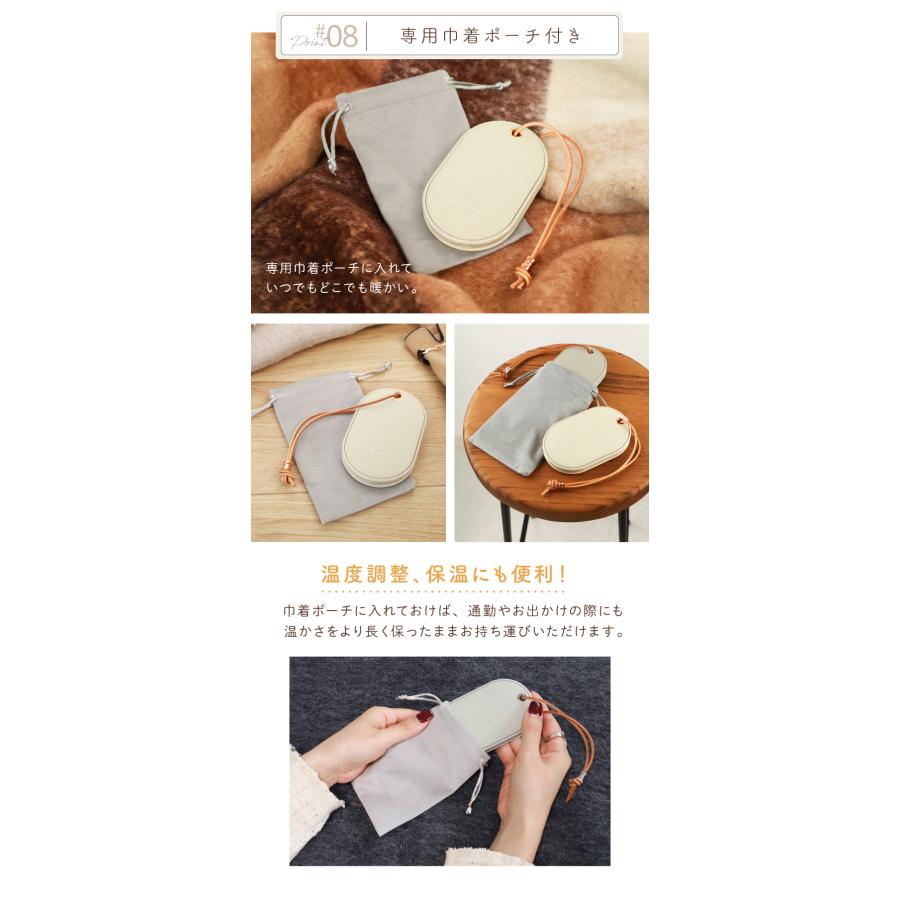 Point #08 専用巾着ポーチ付き

専用巾着ポーチに入れて
いつでもどこでも暖かい。

温度調整、保温にも便利！

巾着ポーチに入れておけば、通勤やお出かけの際にも
温かさをより長く保ったままお持ち運びいただけます。