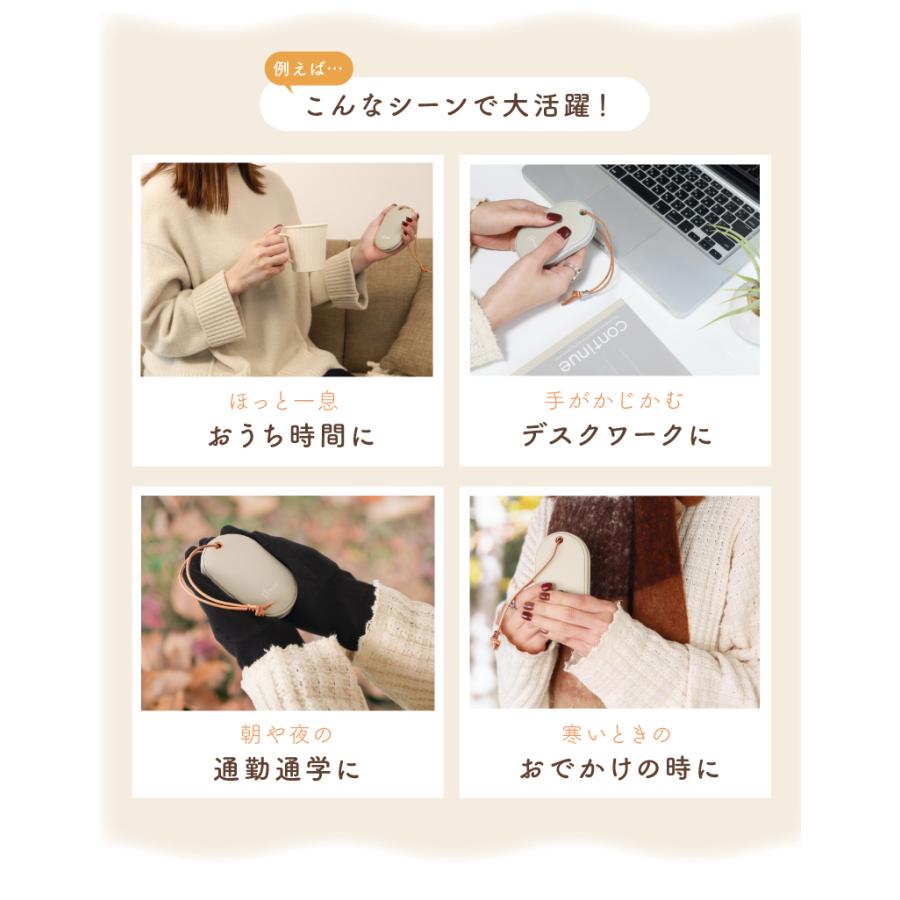 例えば…
こんなシーンで大活躍！

continue

ほっと一息
おうち時間に

手がかじかむ
デスクワークに

朝や夜の
通勤通学に

寒いときの
おでかけの時に