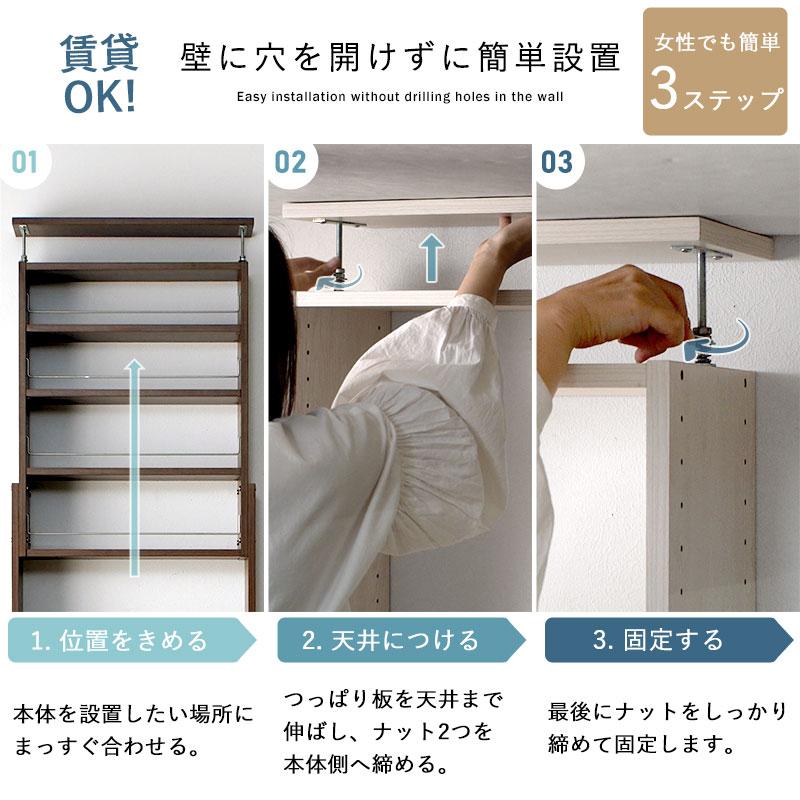 賃貸
OK!

壁に穴を開けずに簡単設置
Easy installation without drilling holes in the wall

女性でも簡単
3ステップ

01

02

03

1. 位置をきめる

2. 天井につける

3. 固定する

本体を設置したい場所にまっすぐ合わせる。

つっぱり板を天井まで伸ばし、ナット2つを本体側へ締める。

最後にナットをしっかり締めて固定します。