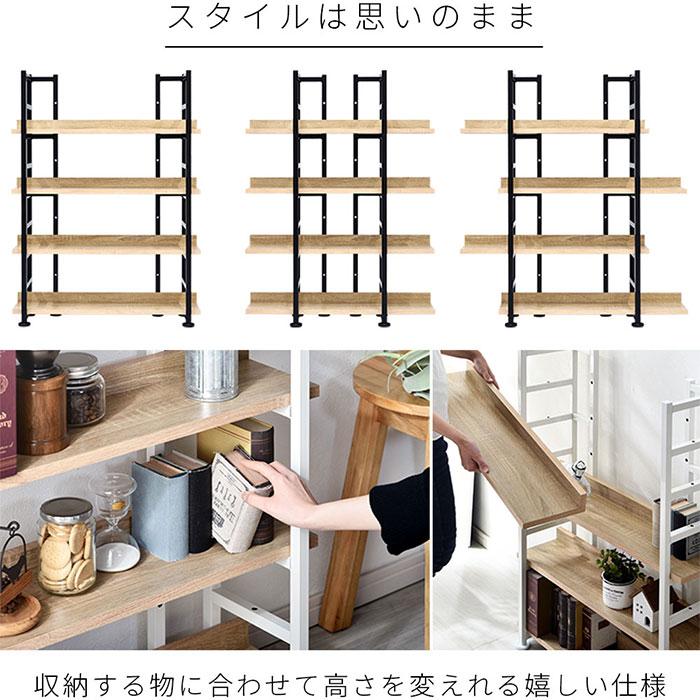 スタイルは思いのまま

収納する物に合わせて高さを変えれる嬉しい仕様