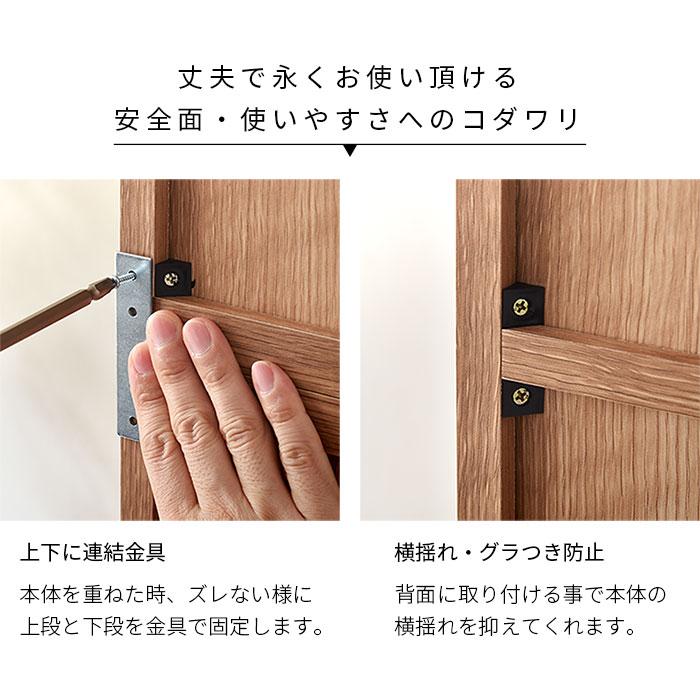 丈夫で永くお使い頂ける
安全面・使いやすさへのコダワリ

上下に連結金具

本体を重ねた時、ズレない様に上段と下段を金具で固定します。

横揺れ・グラつき防止

背面に取り付ける事で本体の横揺れを抑えてくれます。