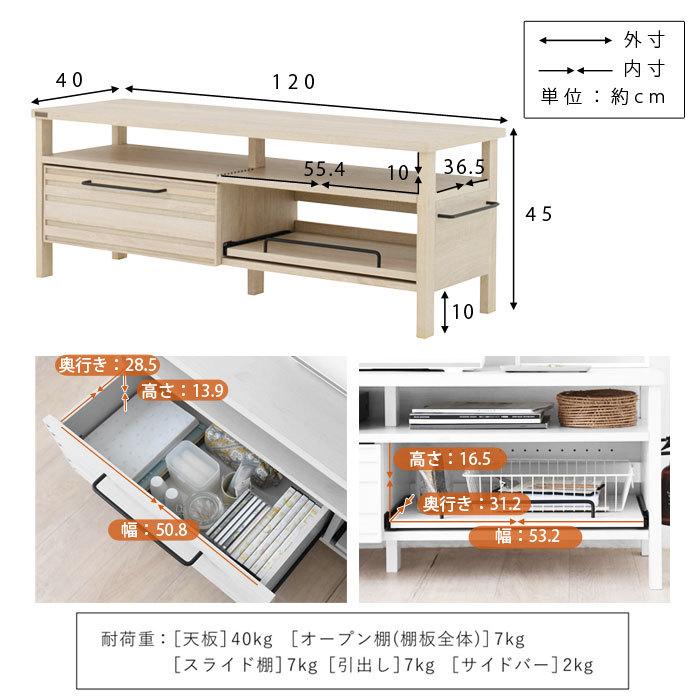 外寸
内寸
単位：約cm

40
120
55.4
10
36.5
45
10

奥行き：28.5
高さ：13.9
幅：50.8

高さ：16.5
奥行き：31.2
幅：53.2

耐荷重：[天板]40kg [オープン棚(棚板全体)]7kg
[スライド棚]7kg [引出し]7kg [サイドバー]2kg