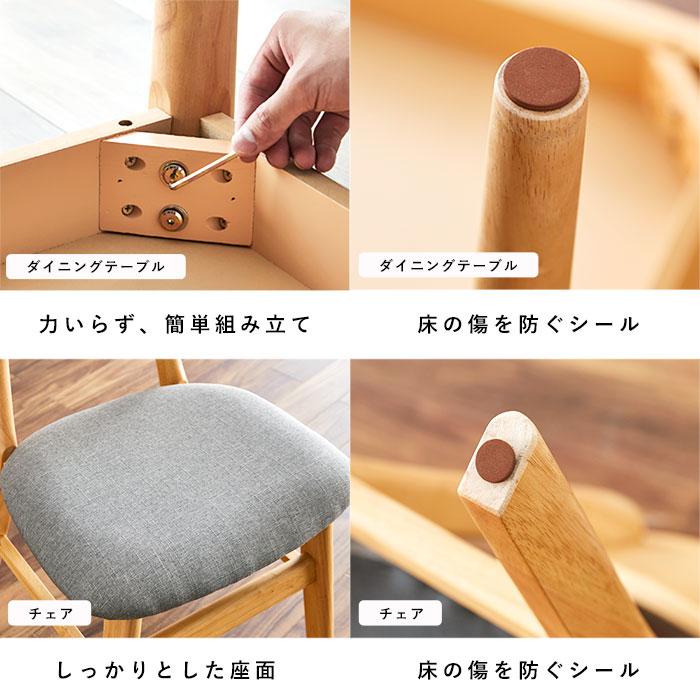 ダイニングテーブル

力いらず、簡単組み立て

ダイニングテーブル

床の傷を防ぐシール

チェア

しっかりとした座面

チェア

床の傷を防ぐシール