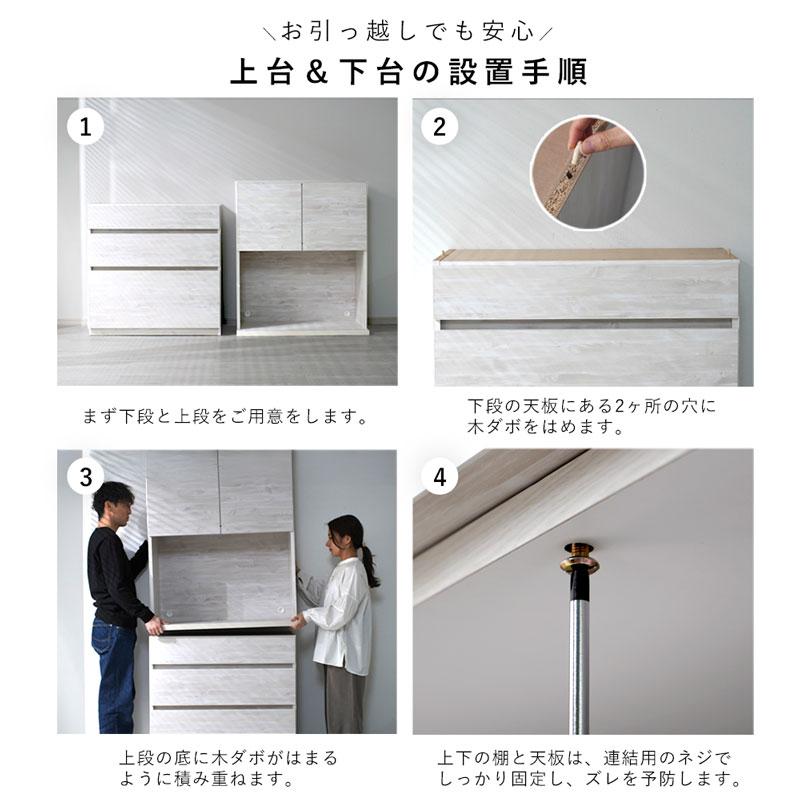 ＼お引っ越しでも安心／

上台＆下台の設置手順

1

まず下段と上段をご用意をします。

2

下段の天板にある2ヶ所の穴に木ダボをはめます。

3

上段の底に木ダボがはまるように積み重ねます。

4

上下の棚と天板は、連結用のネジでしっかり固定し、ズレを予防します。