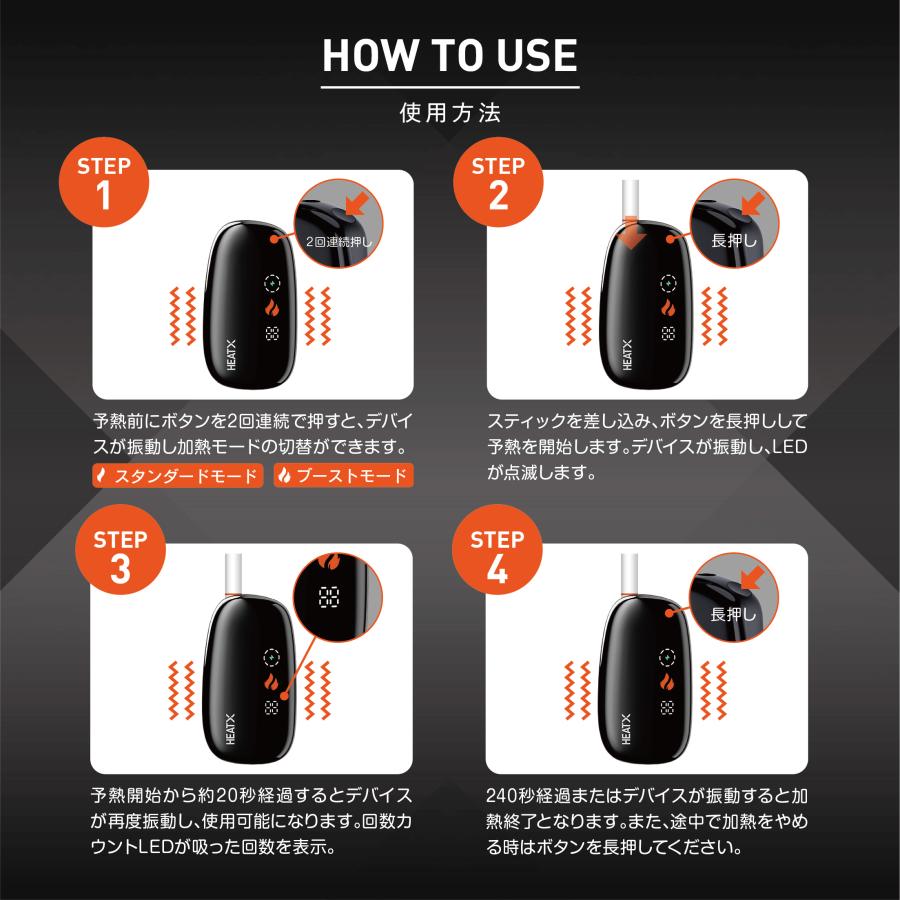 HOW TO USE

使用方法

STEP 1

2回連続押し

HEATX

予熱前にボタンを2回連続で押すと、デバイスが振動し加熱モードの切替ができます。

スタンダードモード

ブーストモード

STEP 2

長押し

HEATX

スティックを差し込み、ボタンを長押しして予熱を開始します。デバイスが振動し、LEDが点滅します。

STEP 3

88

HEATX

予熱開始から約20秒経過するとデバイスが再度振動し、使用可能になります。回数カウントLEDが吸った回数を表示。

STEP 4

長押し

HEATX

240秒経過またはデバイスが振動すると加熱終了となります。また、途中で加熱をやめる時はボタンを長押してください。