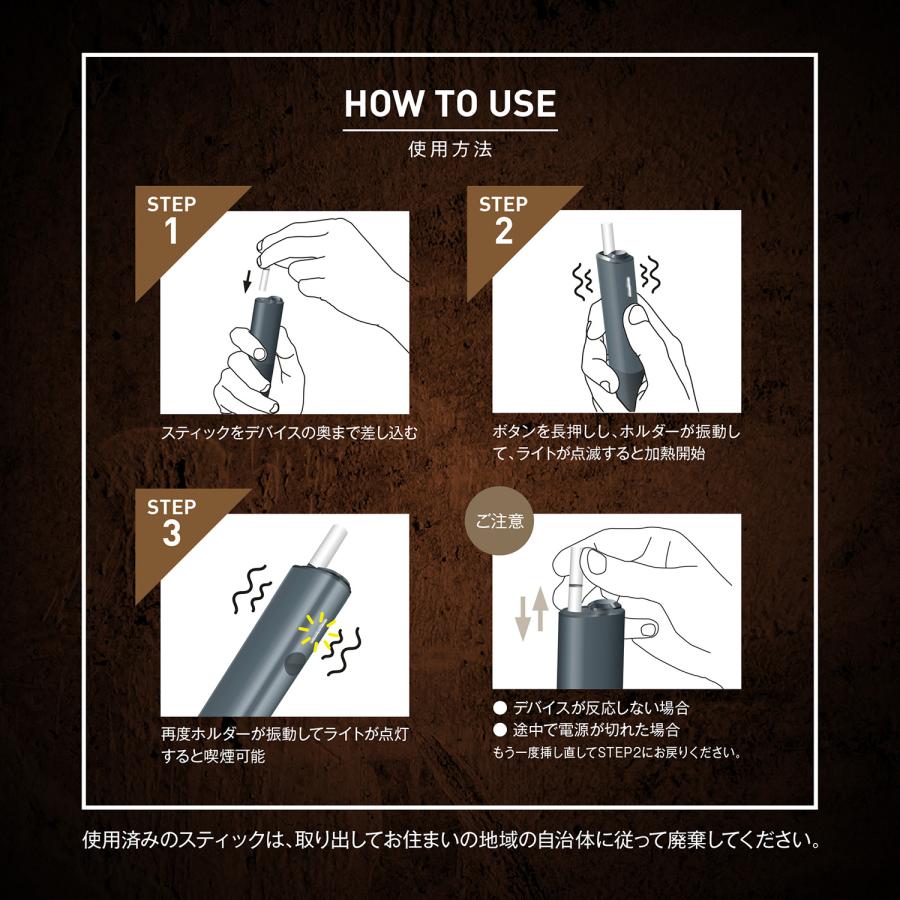 HOW TO USE

使用方法

STEP 1

スティックをデバイスの奥まで差し込む

STEP 2

ボタンを長押しし、ホルダーが振動して、ライトが点滅すると加熱開始

STEP 3

再度ホルダーが振動してライトが点灯すると喫煙可能

ご注意

● デバイスが反応しない場合
● 途中で電源が切れた場合
もう一度挿し直してSTEP2にお戻りください。

使用済みのスティックは、取り出してお住まいの地域の自治体に従って廃棄してください。