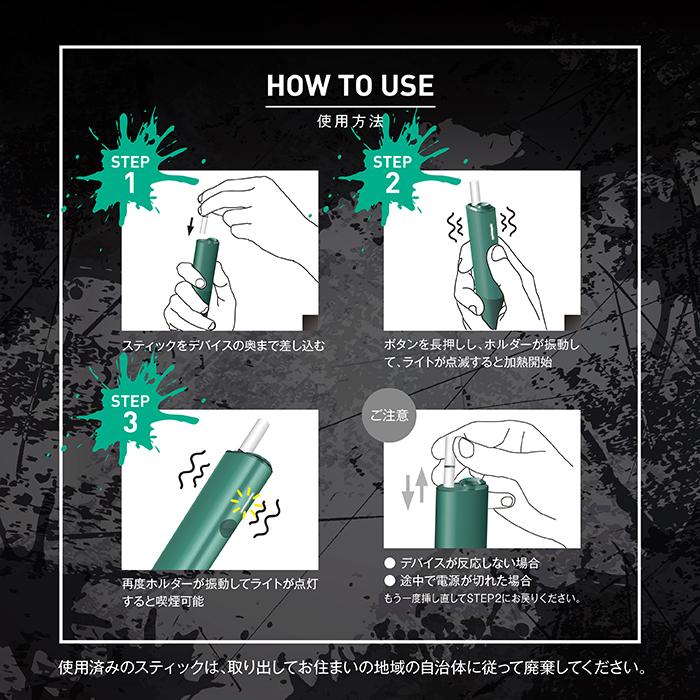 HOW TO USE

使用方法

STEP 1

スティックをデバイスの奥まで差し込む

STEP 2

ボタンを長押しし、ホルダーが振動して、ライトが点滅すると加熱開始

STEP 3

再度ホルダーが振動してライトが点灯すると喫煙可能

ご注意

● デバイスが反応しない場合
● 途中で電源が切れた場合
もう一度挿し直してSTEP2にお戻りください。

使用済みのスティックは、取り出してお住まいの地域の自治体に従って廃棄してください。