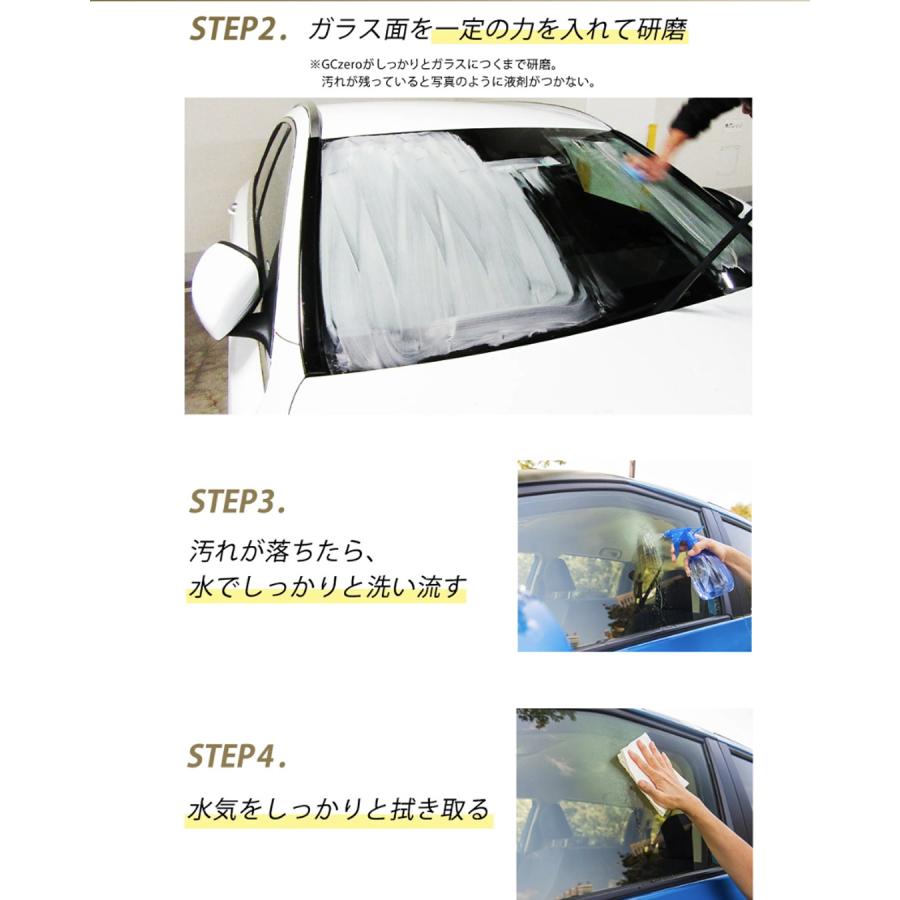 STEP2. ガラス面を一定の力を入れて研磨

※GCzeroがしっかりとガラスにつくまで研磨。
汚れが残っていると写真のように液剤がつかない。

STEP3.

汚れが落ちたら、
水でしっかりと洗い流す

STEP4.

水気をしっかりと拭き取る