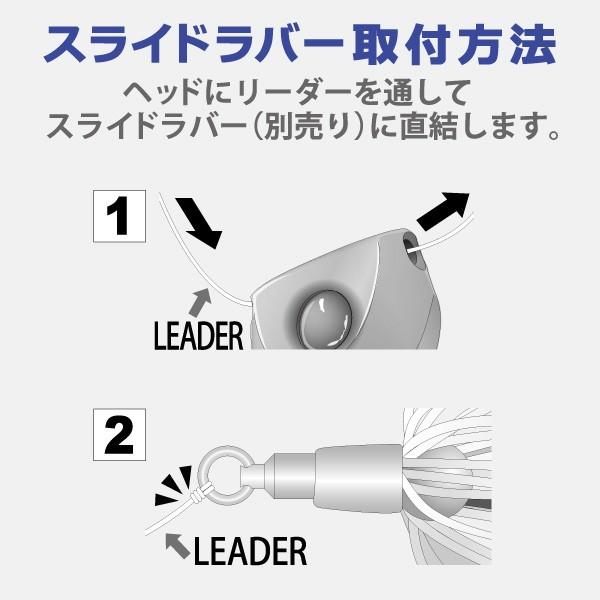 スライドラバー取付方法

ヘッドにリーダーを通して
スライドラバー(別売り)に直結します。

1

LEADER

2

LEADER