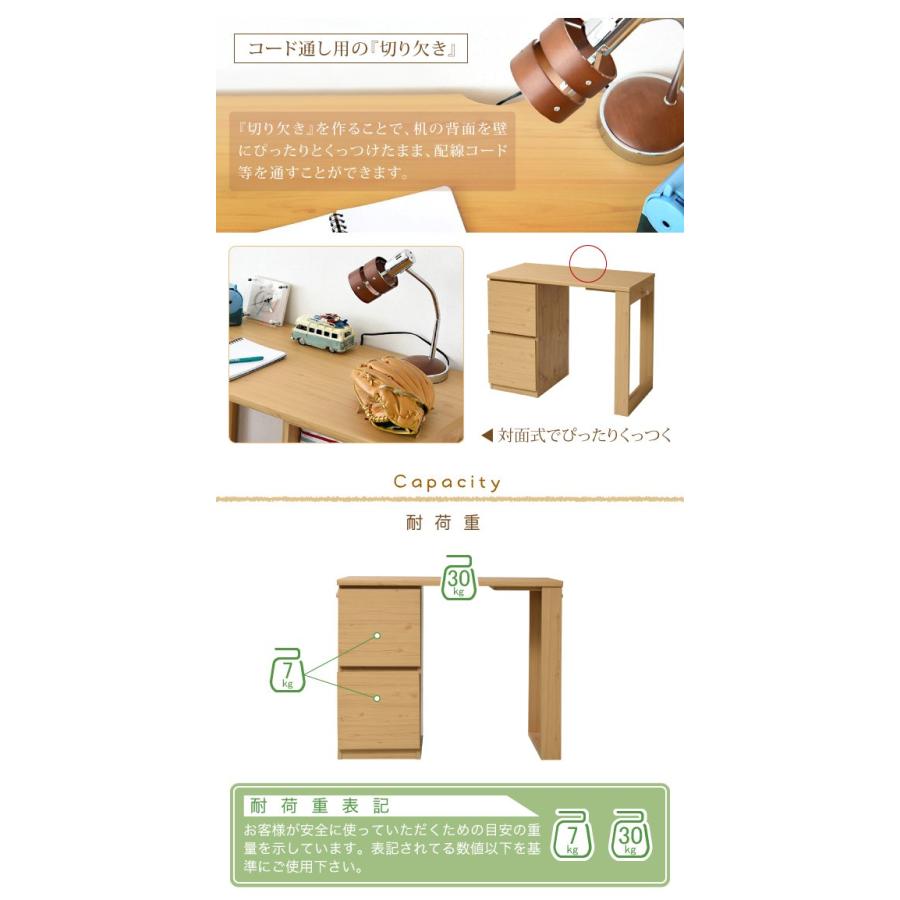 コード通し用の『切り欠き』

『切り欠き』を作ることで、机の背面を壁にぴったりとくっつけたまま、配線コード等を通すことができます。

◀ 対面式でぴったりくっつく

Capacity

耐荷重

30 kg

7 kg

耐荷重表記

お客様が安全に使っていただくための目安の重量を示しています。表記されてる数値以下を基準にご使用下さい。

7 kg

30 kg