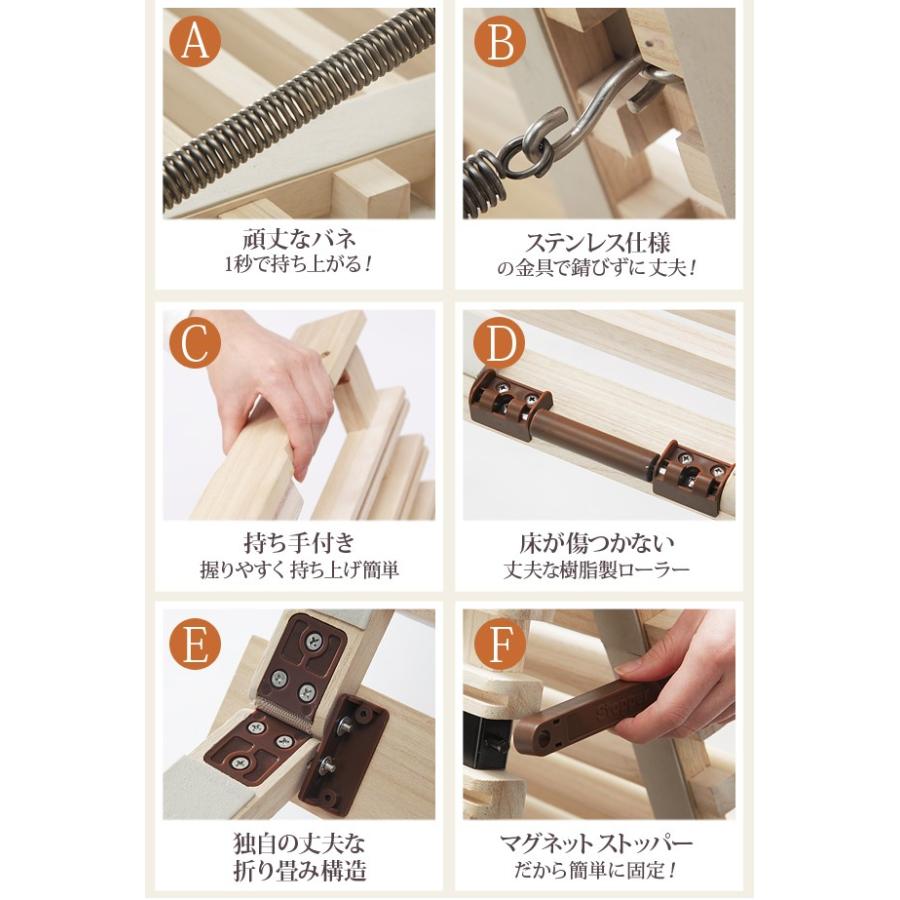 A

頑丈なバネ
1秒で持ち上がる！

B

ステンレス仕様
の金具で錆びずに丈夫！

C

持ち手付き
握りやすく 持ち上げ簡単

D

床が傷つかない
丈夫な樹脂製ローラー

E

独自の丈夫な
折り畳み構造

F

マグネット ストッパー
だから簡単に固定！