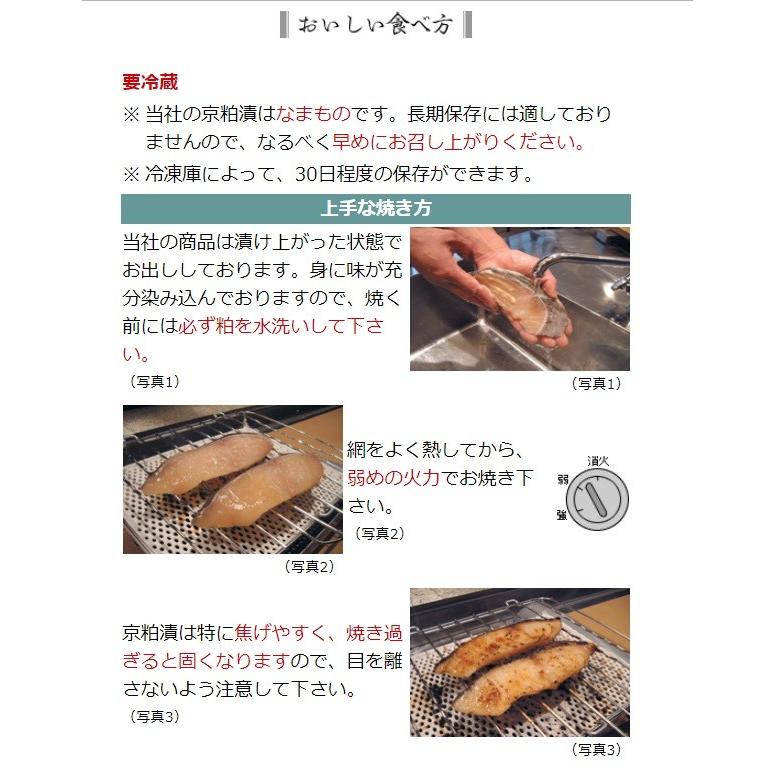 おいしい食べ方

要冷蔵

※ 当社の京粕漬はなまものです。長期保存には適しておりませんので、なるべく早めにお召し上がりください。

※ 冷凍庫によって、30日程度の保存ができます。

上手な焼き方

当社の商品は漬け上がった状態でお出ししております。身に味が充分染み込んでおりますので、焼く前には必ず粕を水洗いして下さい。

（写真1）

（写真1）

網をよく熱してから、弱めの火力でお焼き下さい。

（写真2）

消火

弱

強

（写真2）

京粕漬は特に焦げやすく、焼き過ぎると固くなりますので、目を離さないよう注意して下さい。

（写真3）

（写真3）