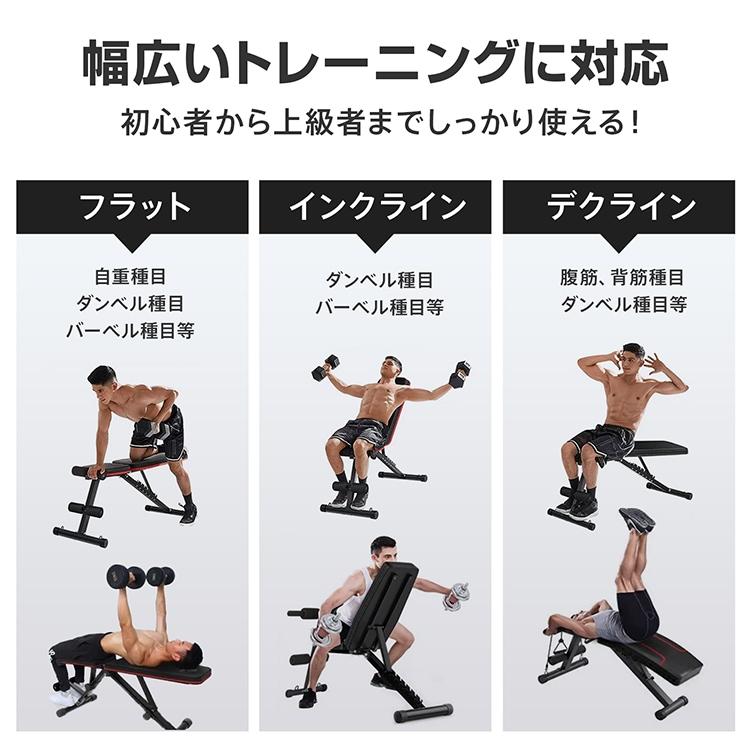 幅広いトレーニングに対応

初心者から上級者までしっかり使える！

フラット

自重種目
ダンベル種目
バーベル種目等

インクライン

ダンベル種目
バーベル種目等

デクライン

腹筋、背筋種目
ダンベル種目等