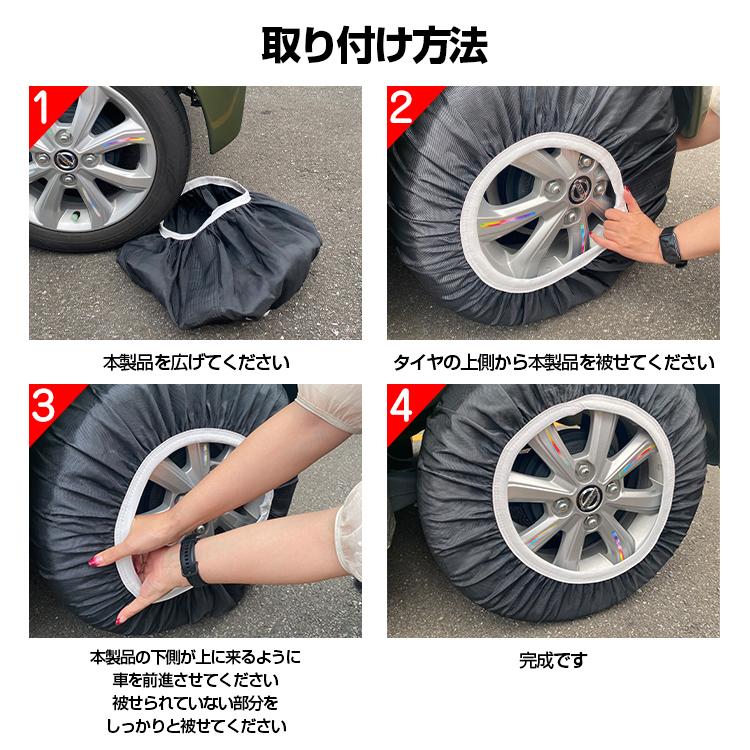 取り付け方法

1

本製品を広げてください

2

タイヤの上側から本製品を被せてください

3

本製品の下側が上に来るように
車を前進させてください
被せられていない部分を
しっかりと被せてください

4

完成です