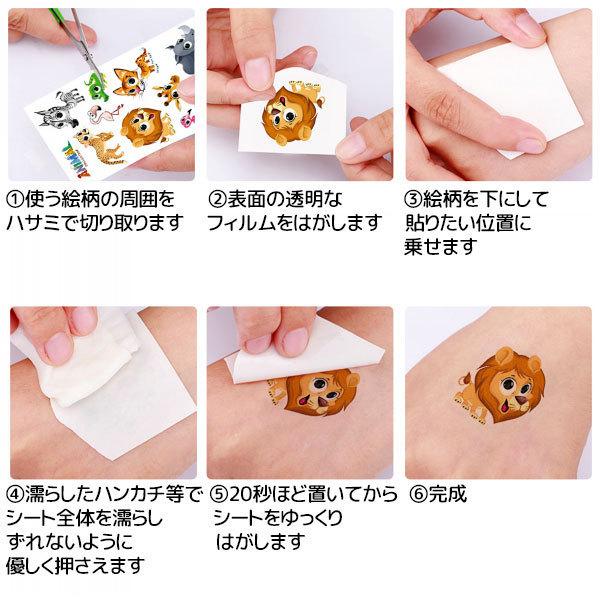 ①使う絵柄の周囲をハサミで切り取ります

②表面の透明なフィルムをはがします

③絵柄を下にして貼りたい位置に乗せます

④濡らしたハンカチ等でシート全体を濡らしずれないように優しく押さえます

⑤20秒ほど置いてからシートをゆっくりはがします

⑥完成