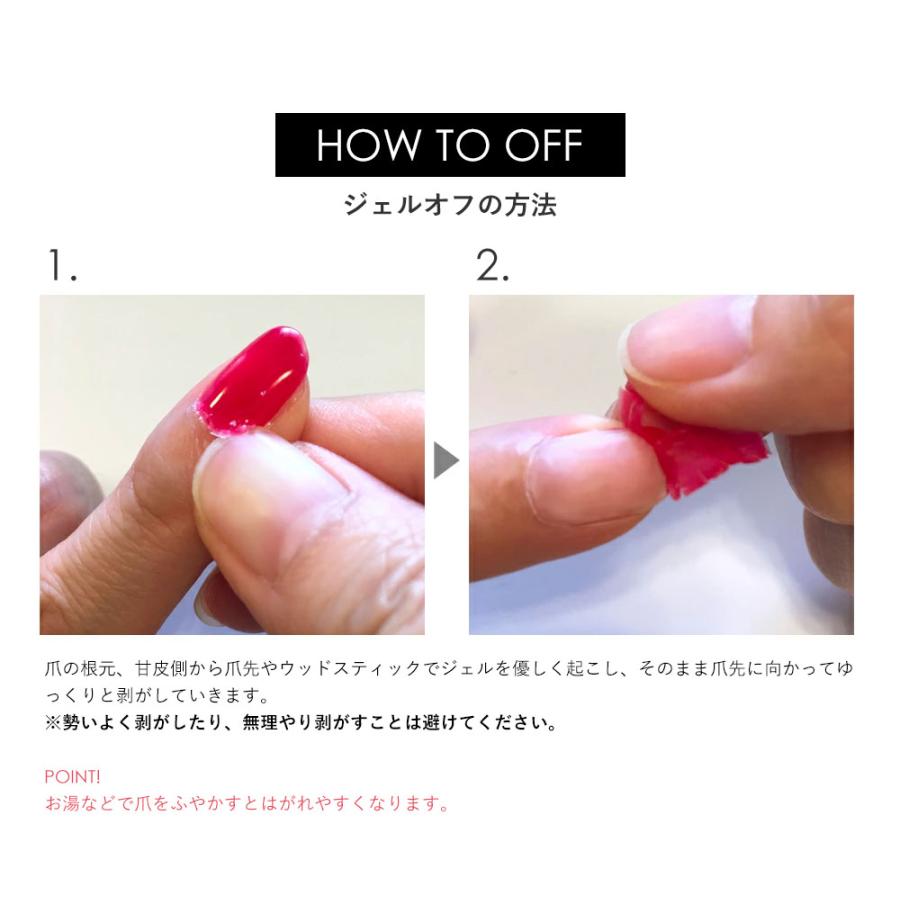 HOW TO OFF

ジェルオフの方法

1.

2.

爪の根元、甘皮側から爪先やウッドスティックでジェルを優しく起こし、そのまま爪先に向かってゆっくりと剥がしていきます。
※勢いよく剥がしたり、無理やり剥がすことは避けてください。

POINT!
お湯などで爪をふやかすとはがれやすくなります。