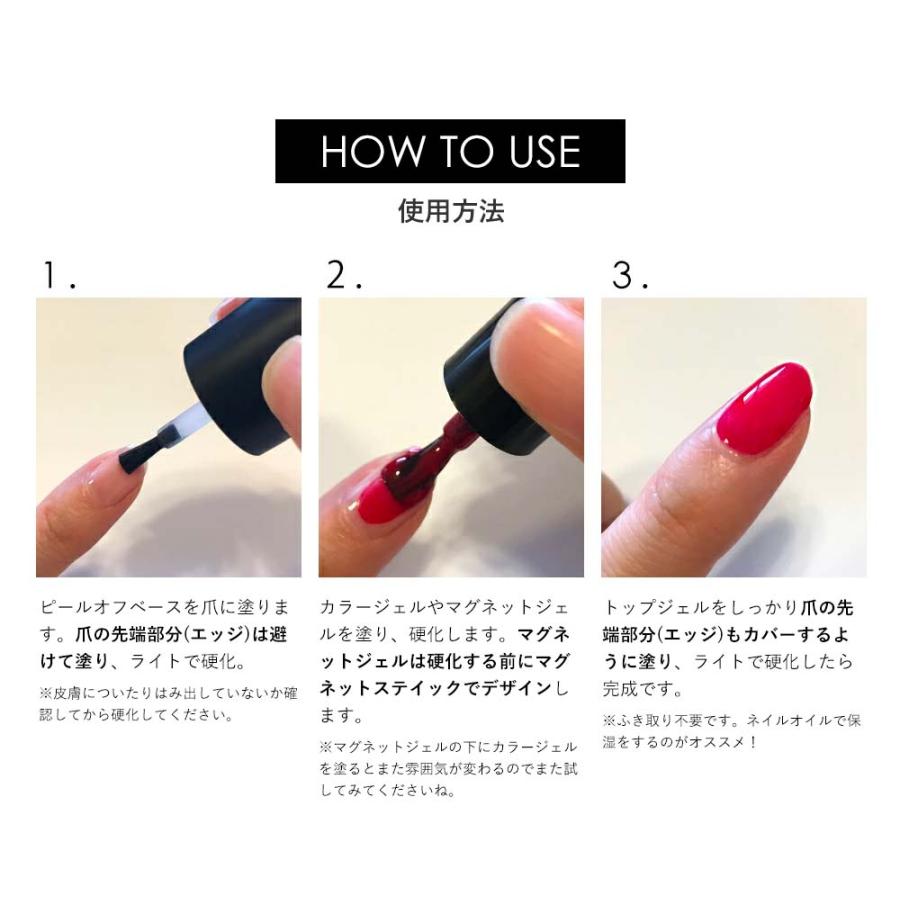 HOW TO USE

使用方法

1.

ピールオフベースを爪に塗ります。爪の先端部分(エッジ)は避けて塗り、ライトで硬化。

※皮膚についたりはみ出していないか確認してから硬化してください。

2.

カラージェルやマグネットジェルを塗り、硬化します。マグネットジェルは硬化する前にマグネットステイックでデザインします。

※マグネットジェルの下にカラージェルを塗るとまた雰囲気が変わるのでまた試してみてくださいね。

3.

トップジェルをしっかり爪の先端部分(エッジ)もカバーするように塗り、ライトで硬化したら完成です。

※ふき取り不要です。ネイルオイルで保湿をするのがオススメ！