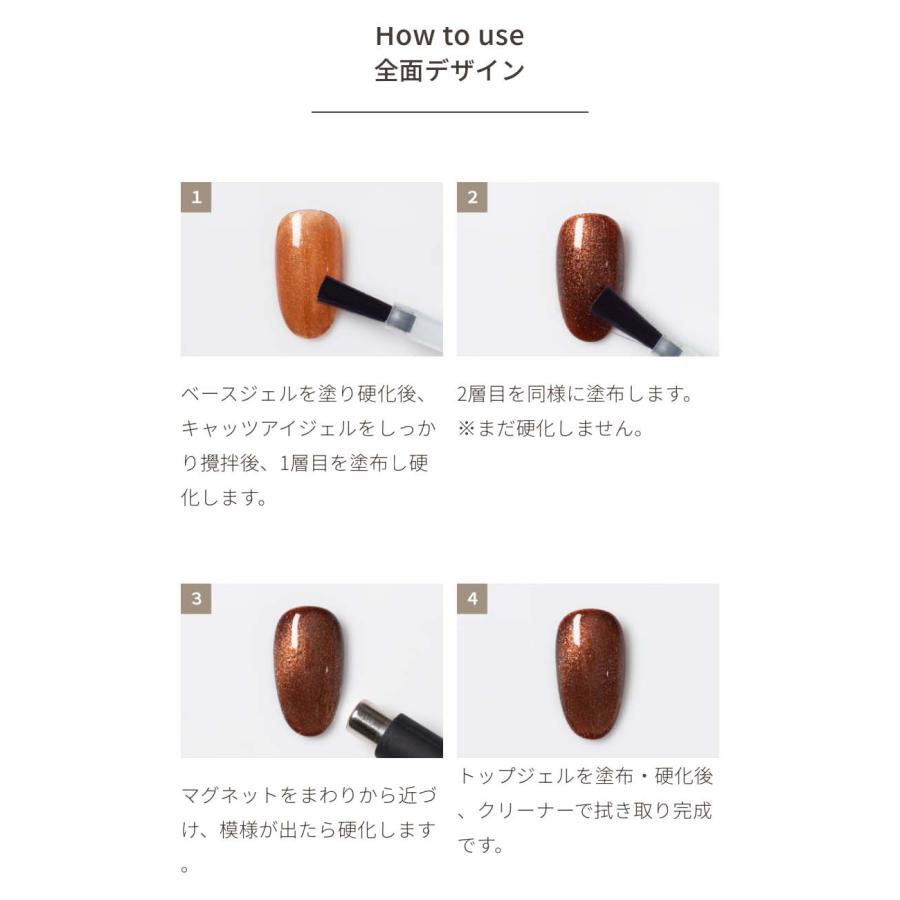 How to use
全面デザイン

1

ベースジェルを塗り硬化後、キャッツアイジェルをしっかり攪拌後、1層目を塗布し硬化します。

2

2層目を同様に塗布します。
※まだ硬化しません。

3

マグネットをまわりから近づけ、模様が出たら硬化します。

4

トップジェルを塗布・硬化後、クリーナーで拭き取り完成です。