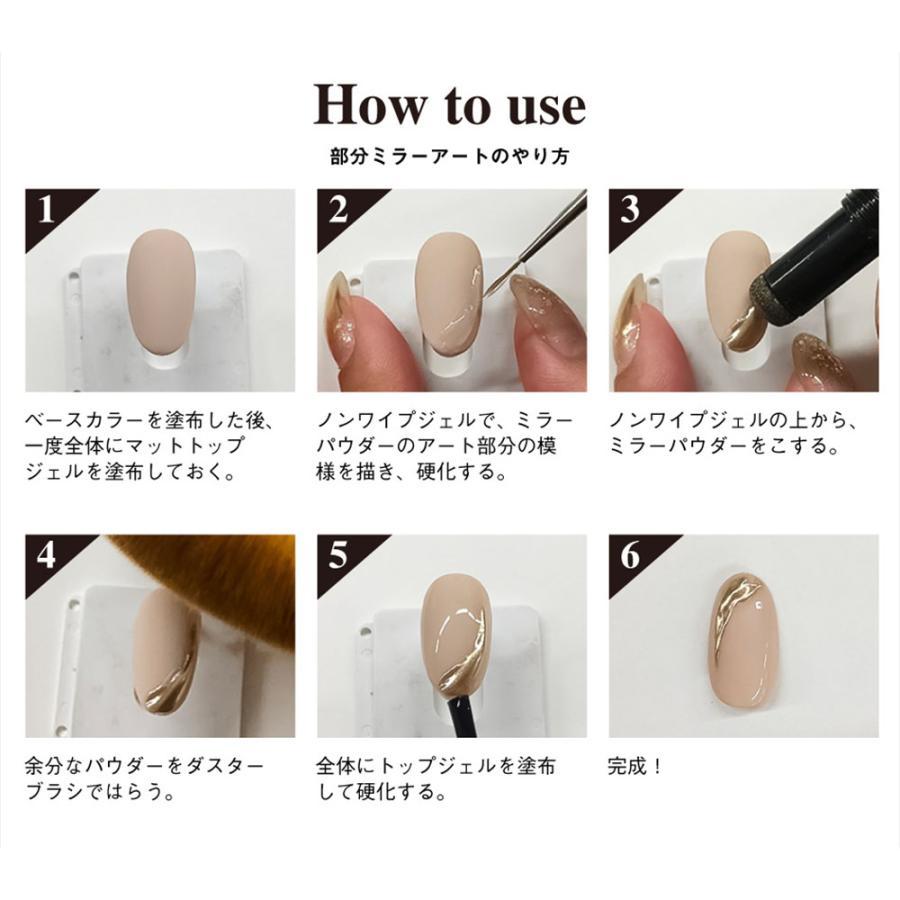 How to use

部分ミラーアートのやり方

1

ベースカラーを塗布した後、一度全体にマットトップジェルを塗布しておく。

2

ノンワイプジェルで、ミラーパウダーのアート部分の模様を描き、硬化する。

3

ノンワイプジェルの上から、ミラーパウダーをこする。

4

余分なパウダーをダスターブラシではらう。

5

全体にトップジェルを塗布して硬化する。

6

完成！