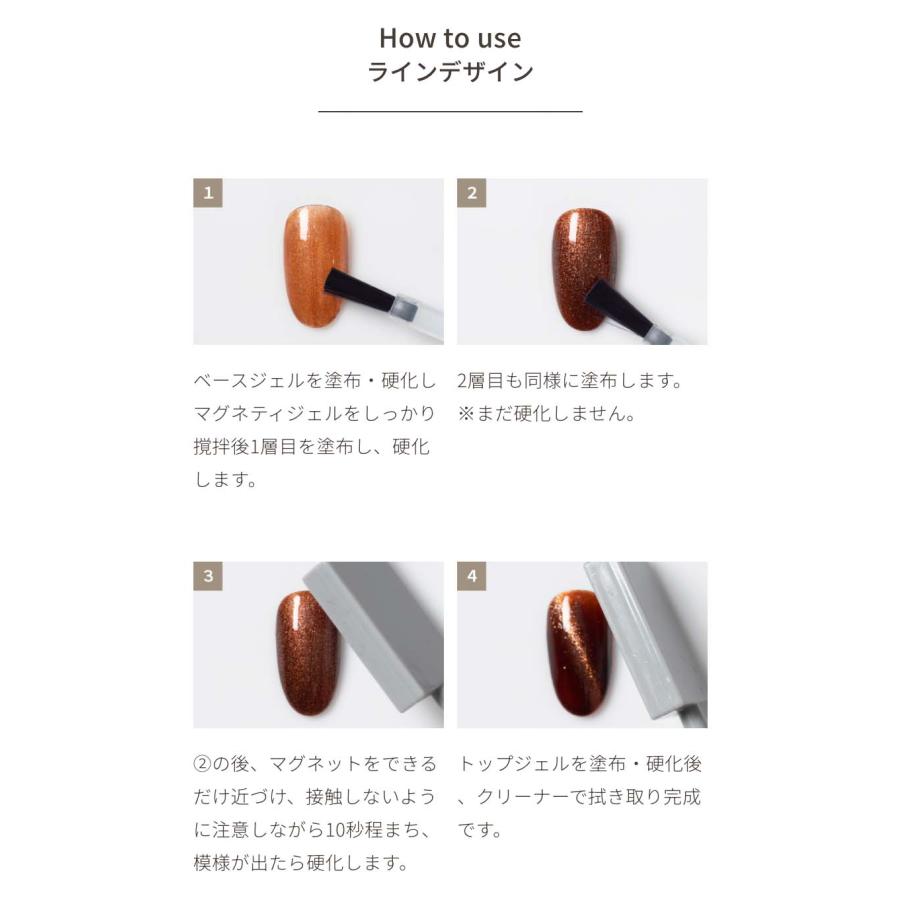 How to use
ラインデザイン

1

ベースジェルを塗布・硬化しマグネティジェルをしっかり撹拌後1層目を塗布し、硬化します。

2

2層目も同様に塗布します。
※まだ硬化しません。

3

②の後、マグネットをできるだけ近づけ、接触しないように注意しながら10秒程まち、模様が出たら硬化します。

4

トップジェルを塗布・硬化後、クリーナーで拭き取り完成です。