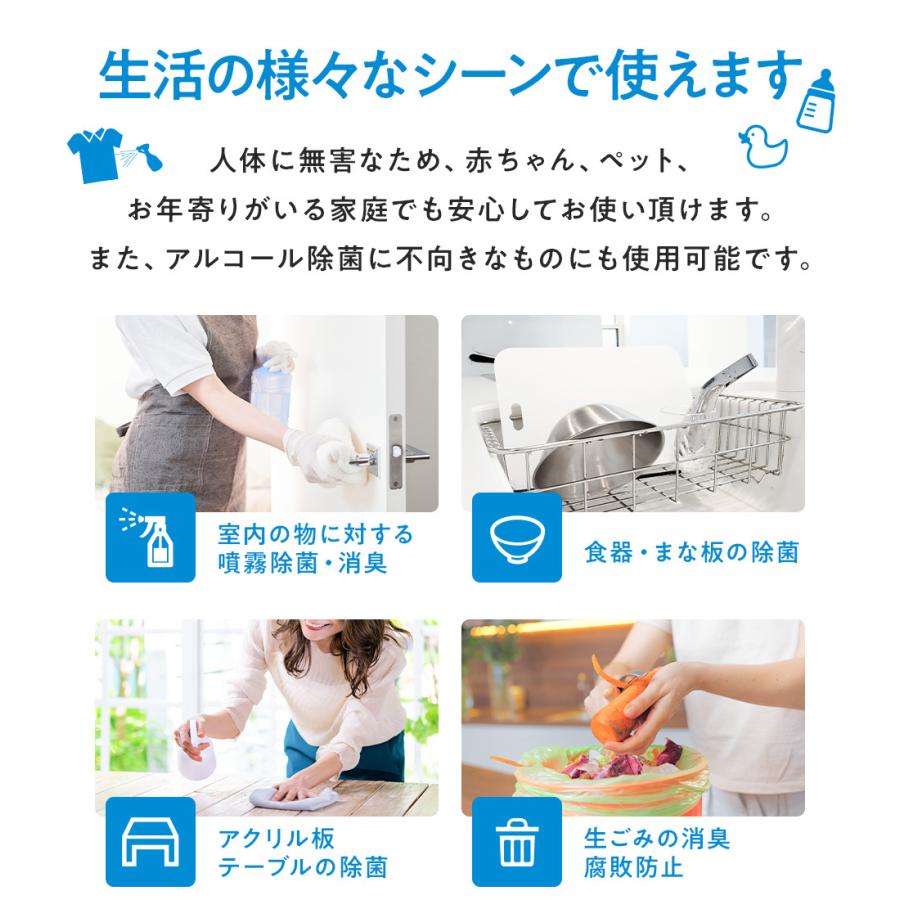 生活の様々なシーンで使えます

人体に無害なため、赤ちゃん、ペット、
お年寄りがいる家庭でも安心してお使い頂けます。
また、アルコール除菌に不向きなものにも使用可能です。

室内の物に対する
噴霧除菌・消臭

食器・まな板の除菌

アクリル板
テーブルの除菌

生ごみの消臭
腐敗防止