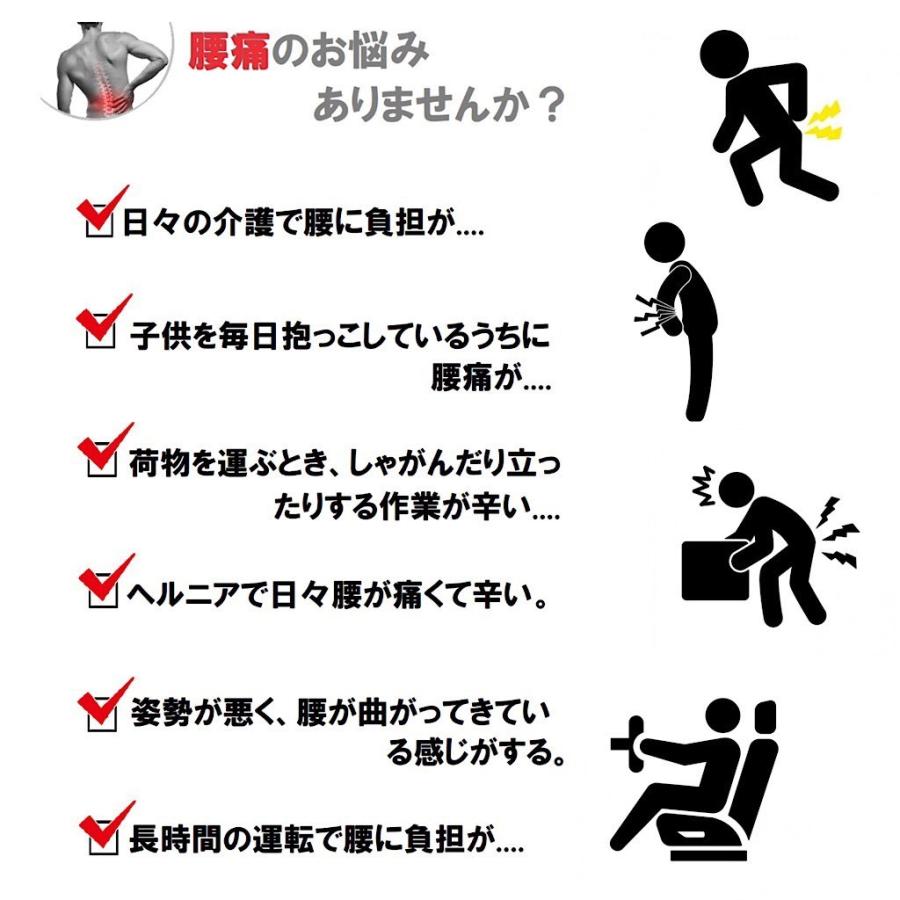 腰痛のお悩み
ありませんか？

日々の介護で腰に負担が....

子供を毎日抱っこしているうちに腰痛が....

荷物を運ぶとき、しゃがんだり立ったりする作業が辛い....

ヘルニアで日々腰が痛くて辛い。

姿勢が悪く、腰が曲がってきている感じがする。

長時間の運転で腰に負担が....