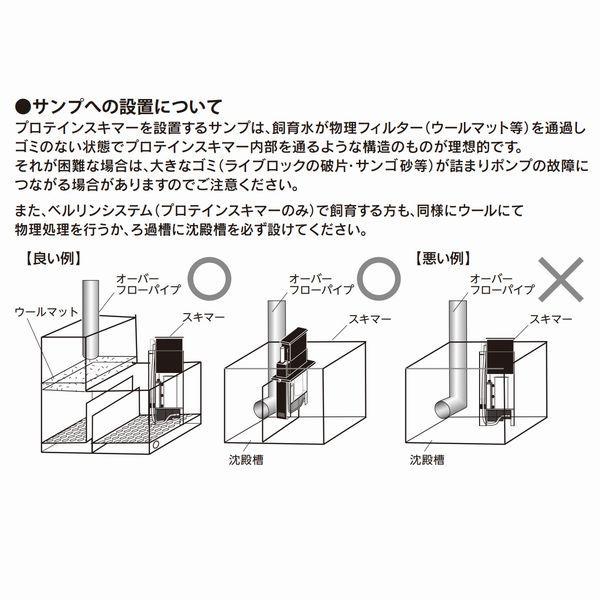 ●サンプへの設置について
プロテインスキマーを設置するサンプは、飼育水が物理フィルター（ウールマット等）を通過しゴミのない状態でプロテインスキマー内部を通るような構造のものが理想的です。
それが困難な場合は、大きなゴミ（ライブロックの破片・サンゴ砂等）が詰まりポンプの故障につながる場合がありますのでご注意ください。

また、ベルリンシステム（プロテインスキマーのみ）で飼育する方も、同様にウールにて物理処理を行うか、ろ過槽に沈殿槽を必ず設けてください。

【良い例】
オーバーフローパイプ
ウールマット
スキマー
○

オーバーフローパイプ
スキマー
沈殿槽
○

【悪い例】
オーバーフローパイプ
スキマー
沈殿槽
×