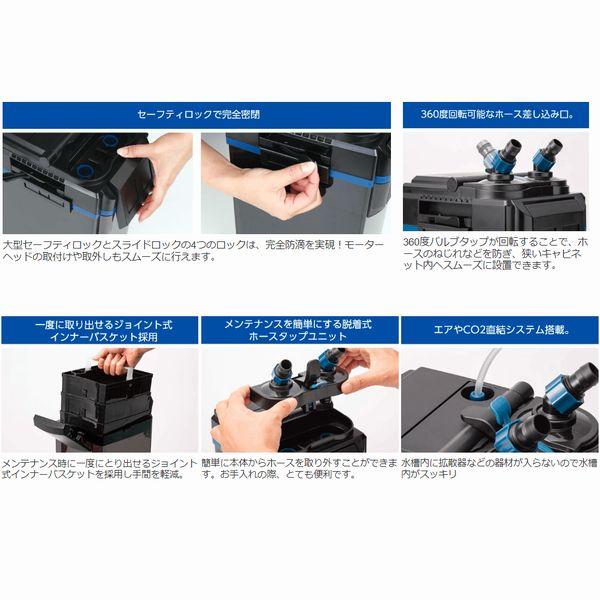 セーフティロックで完全密閉

大型セーフティロックとスライドロックの4つのロックは、完全防滴を実現！モーターヘッドの取付けや取外しもスムーズに行えます。

360度回転可能なホース差し込み口。

360度バルブタップが回転することで、ホースのねじれなどを防ぎ、狭いキャビネット内へスムーズに設置できます。

一度に取り出せるジョイント式インナーバスケット採用

メンテナンス時に一度にとり出せるジョイント式インナーバスケットを採用し手間を軽減。

メンテナンスを簡単にする脱着式ホースタップユニット

簡単に本体からホースを取り外すことができます。お手入れの際、とても便利です。

エアやCO2直結システム搭載。

水槽内に拡散器などの器材が入らないので水槽内がスッキリ