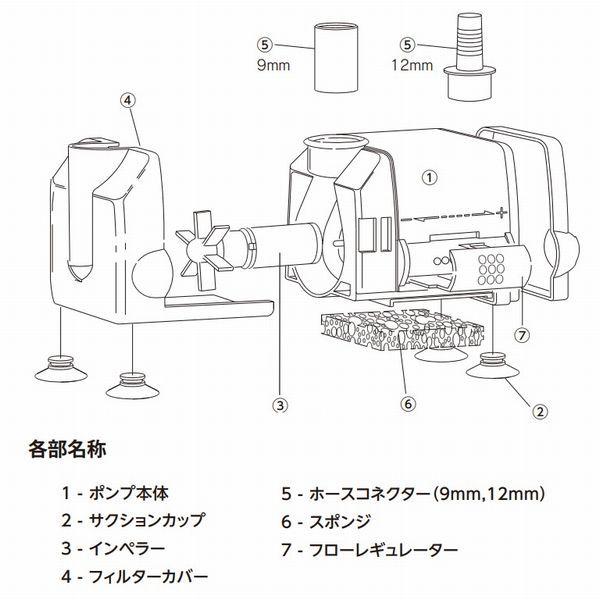 ⑤
9mm

⑤
12mm

④

①

⑦

③

⑥

②

各部名称

1 - ポンプ本体
2 - サクションカップ
3 - インペラー
4 - フィルターカバー

5 - ホースコネクター(9mm,12mm)
6 - スポンジ
7 - フローレギュレーター