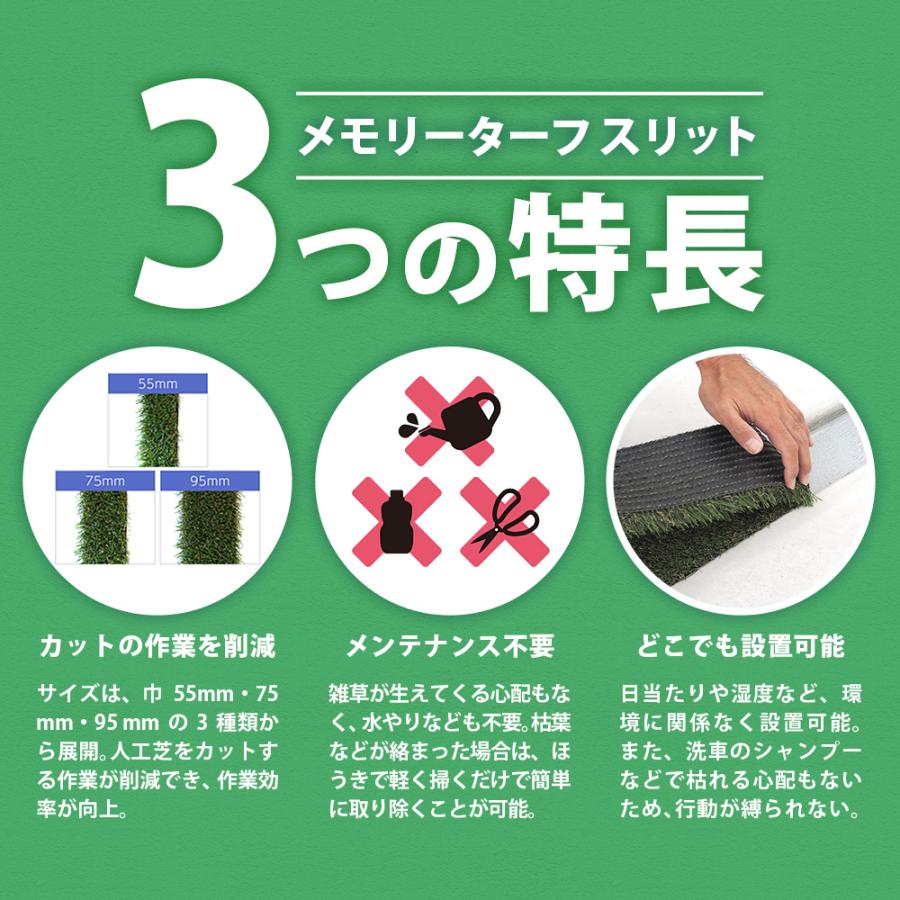 メモリーターフスリット

3つの特長

55mm

75mm

95mm

カットの作業を削減

サイズは、巾 55mm・75mm・95mm の 3 種類から展開。人工芝をカットする作業が削減でき、作業効率が向上。

メンテナンス不要

雑草が生えてくる心配もなく、水やりなども不要。枯葉などが絡まった場合は、ほうきで軽く掃くだけで簡単に取り除くことが可能。

どこでも設置可能

日当たりや湿度など、環境に関係なく設置可能。また、洗車のシャンプーなどで枯れる心配もないため、行動が縛られない。