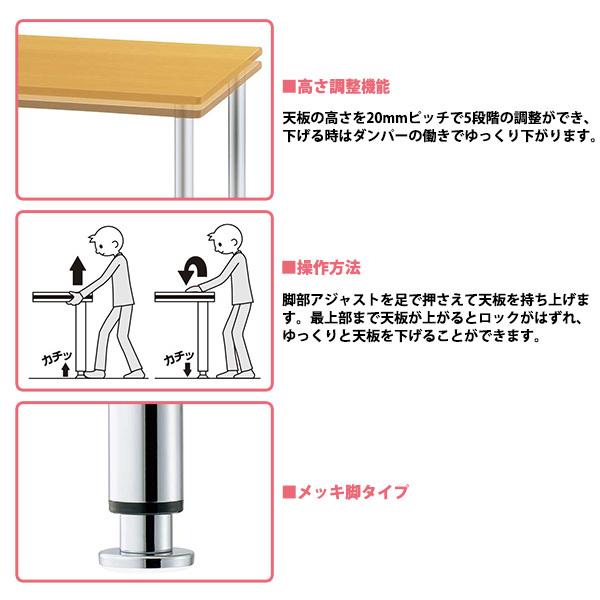 ■高さ調整機能

天板の高さを20mmピッチで5段階の調整ができ、下げる時はダンパーの働きでゆっくり下がります。

カチッ

カチッ

■操作方法

脚部アジャストを足で押さえて天板を持ち上げます。最上部まで天板が上がるとロックがはずれ、ゆっくりと天板を下げることができます。

■メッキ脚タイプ