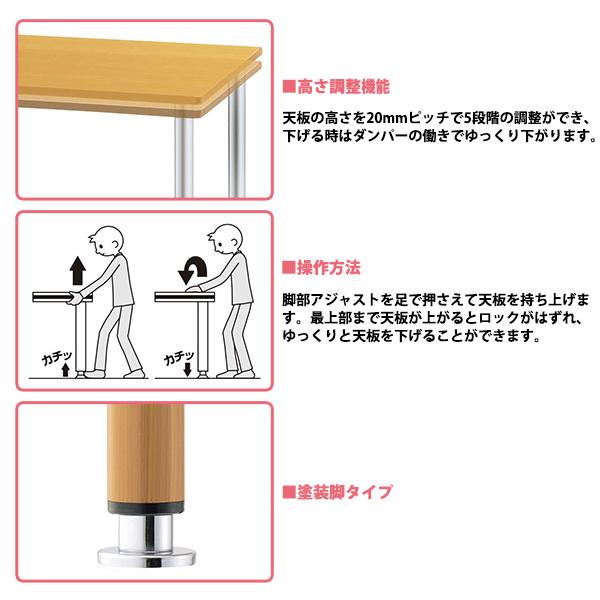 ■高さ調整機能

天板の高さを20mmピッチで5段階の調整ができ、下げる時はダンパーの働きでゆっくり下がります。

カチッ

カチッ

■操作方法

脚部アジャストを足で押さえて天板を持ち上げます。最上部まで天板が上がるとロックがはずれ、ゆっくりと天板を下げることができます。

■塗装脚タイプ