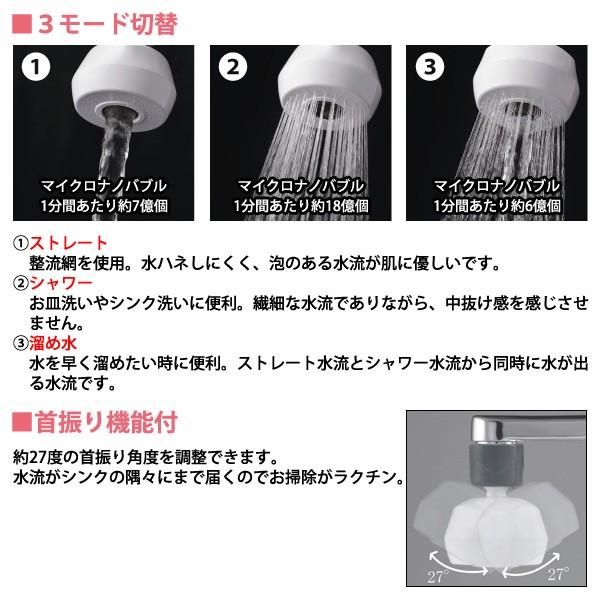 ■３モード切替

①
マイクロナノバブル
1分間あたり約7億個

②
マイクロナノバブル
1分間あたり約18億個

③
マイクロナノバブル
1分間あたり約6億個

①ストレート
整流網を使用。水ハネしにくく、泡のある水流が肌に優しいです。
②シャワー
お皿洗いやシンク洗いに便利。繊細な水流でありながら、中抜け感を感じさせません。
③溜め水
水を早く溜めたい時に便利。ストレート水流とシャワー水流から同時に水が出る水流です。

■首振り機能付

約27度の首振り角度を調整できます。
水流がシンクの隅々にまで届くのでお掃除がラクチン。

27°
27°