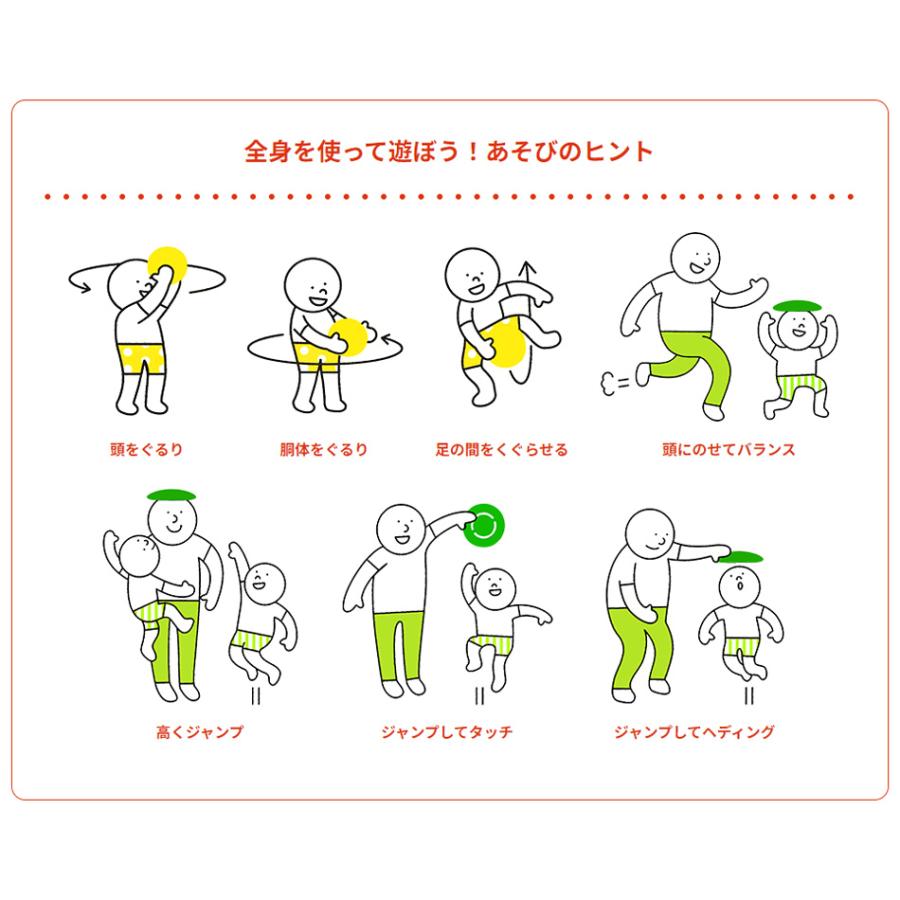 全身を使って遊ぼう！あそびのヒント

頭をぐるり

胴体をぐるり

足の間をくぐらせる

頭にのせてバランス

高くジャンプ

ジャンプしてタッチ

ジャンプしてヘディング