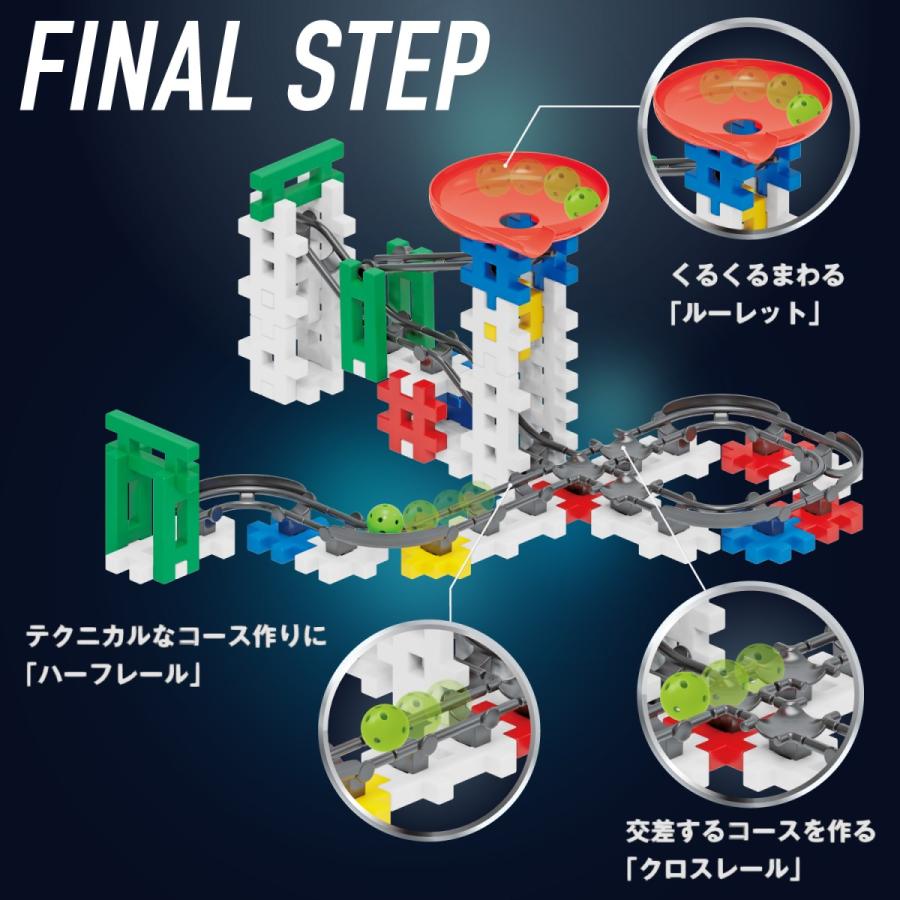 FINAL STEP

くるくるまわる
「ルーレット」

テクニカルなコース作りに
「ハーフレール」

交差するコースを作る
「クロスレール」