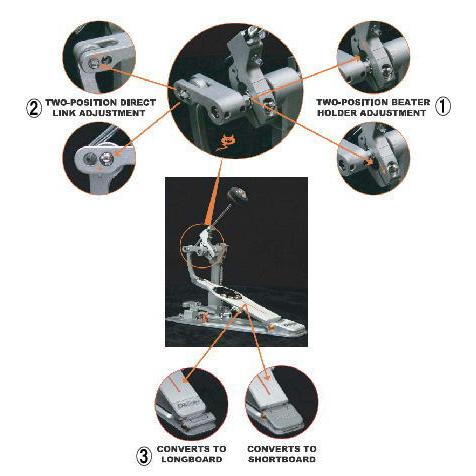 2 TWO-POSITION DIRECT LINK ADJUSTMENT

TWO-POSITION BEATER HOLDER ADJUSTMENT 1

3 CONVERTS TO LONGBOARD

CONVERTS TO SHORTBOARD