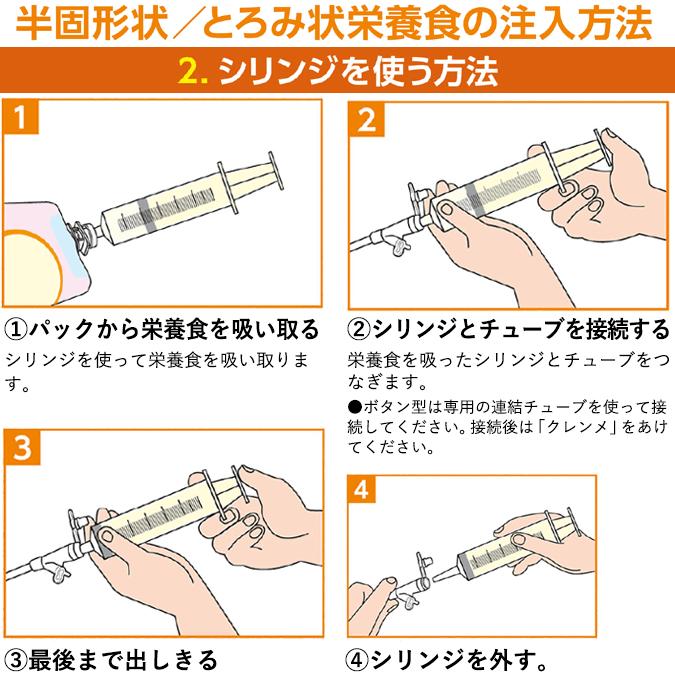 半固形状／とろみ状栄養食の注入方法

2. シリンジを使う方法

1

①パックから栄養食を吸い取る

シリンジを使って栄養食を吸い取ります。

2

②シリンジとチューブを接続する

栄養食を吸ったシリンジとチューブをつなぎます。

●ボタン型は専用の連結チューブを使って接続してください。接続後は「クレンメ」をあけてください。

3

③最後まで出しきる

4

④シリンジを外す。