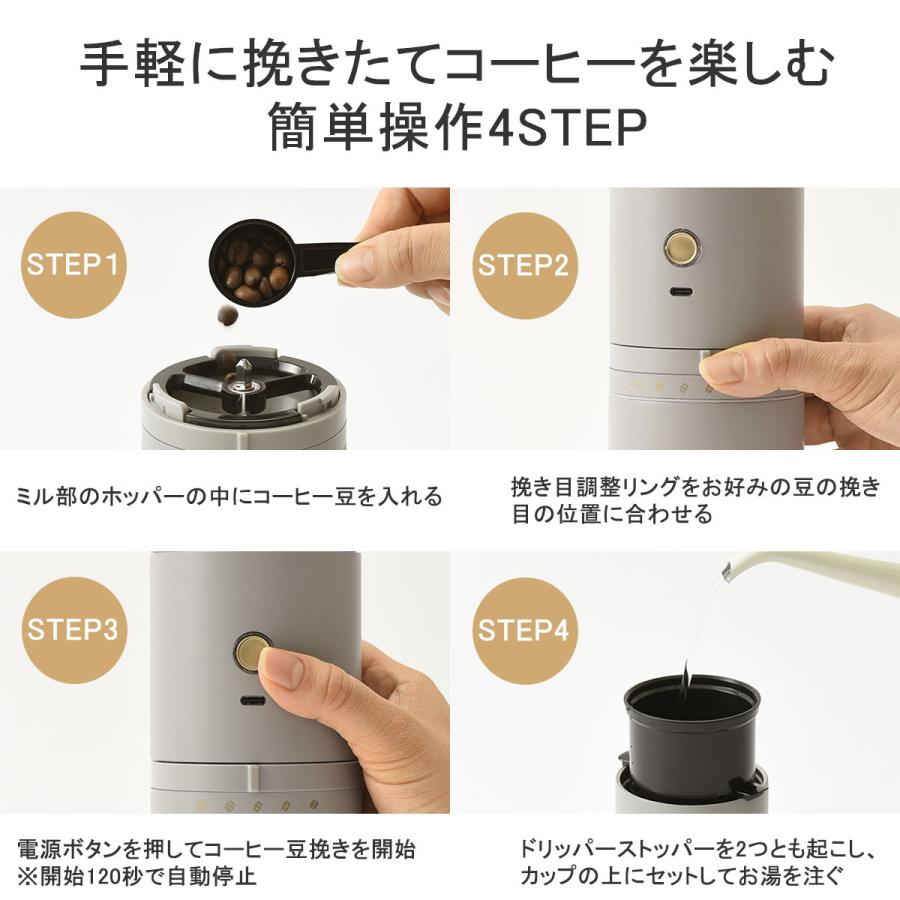 手軽に挽きたてコーヒーを楽しむ
簡単操作4STEP

STEP1

ミル部のホッパーの中にコーヒー豆を入れる

STEP2

挽き目調整リングをお好みの豆の挽き目の位置に合わせる

STEP3

電源ボタンを押してコーヒー豆挽きを開始
※開始120秒で自動停止

STEP4

ドリッパーストッパーを2つとも起こし、カップの上にセットしてお湯を注ぐ