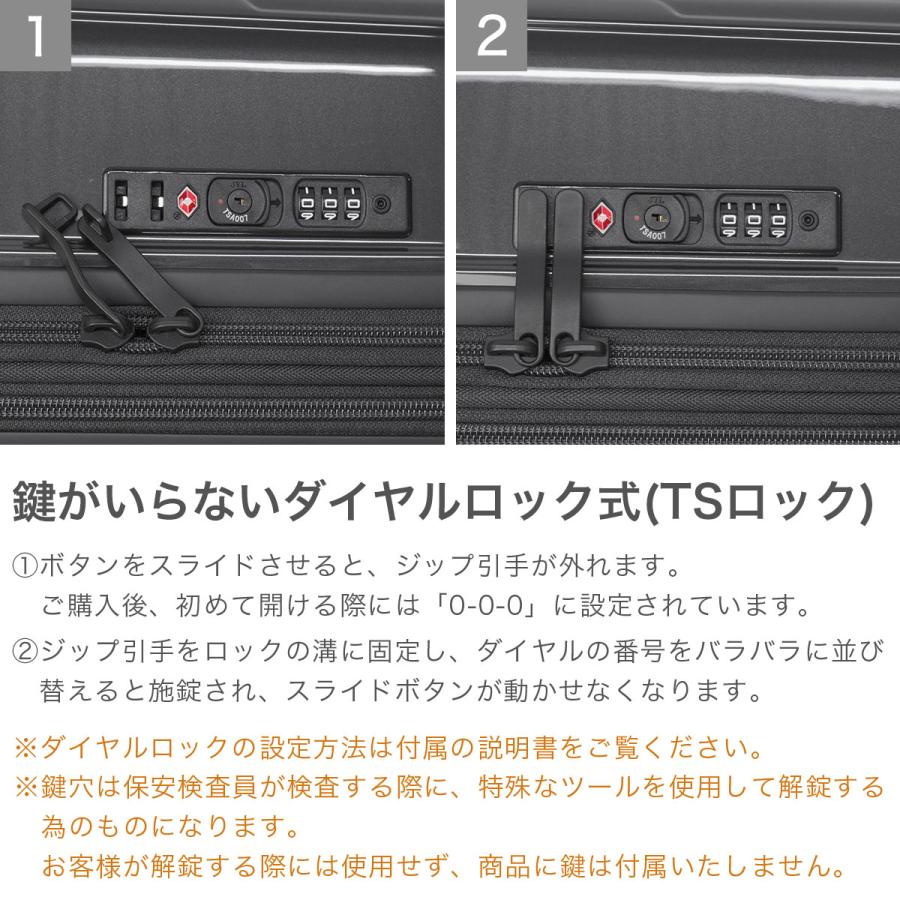 1

2

TSA007

TSA007

鍵がいらないダイヤルロック式(TSロック)

①ボタンをスライドさせると、ジップ引手が外れます。
ご購入後、初めて開ける際には「0-0-0」に設定されています。

②ジップ引手をロックの溝に固定し、ダイヤルの番号をバラバラに並び替えると施錠され、スライドボタンが動かせなくなります。

※ダイヤルロックの設定方法は付属の説明書をご覧ください。
※鍵穴は保安検査員が検査する際に、特殊なツールを使用して解錠する為のものになります。
お客様が解錠する際には使用せず、商品に鍵は付属いたしません。