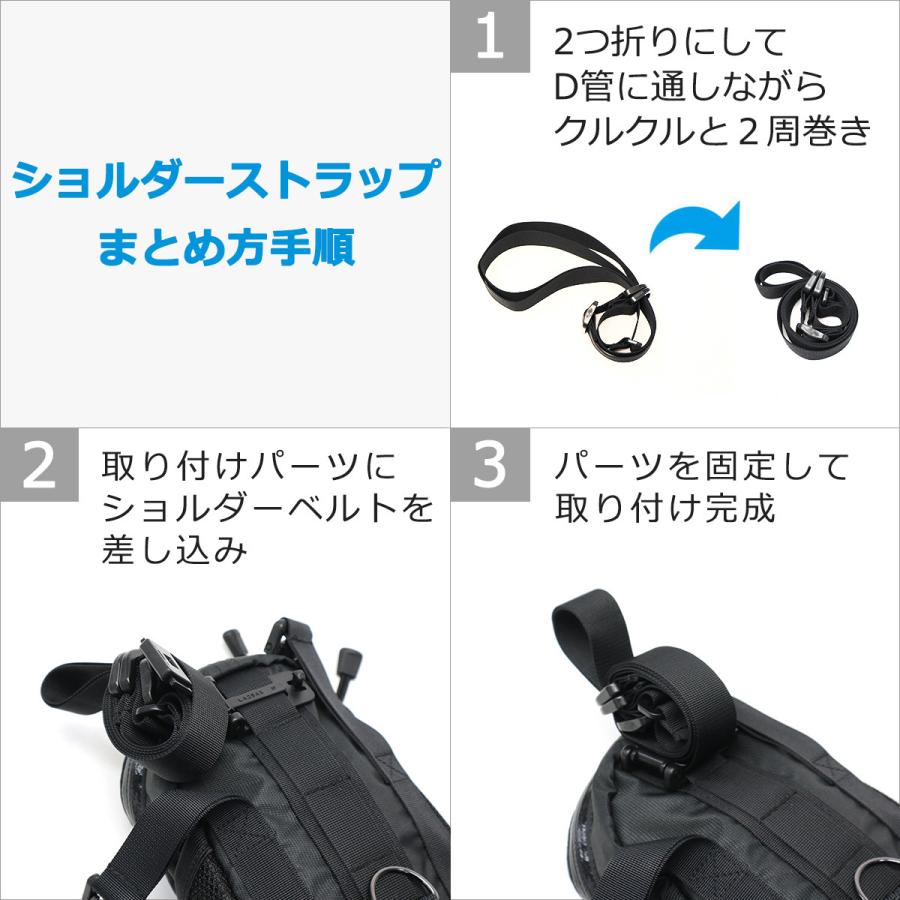 ショルダーストラップ
まとめ方手順

1
2つ折りにして
D管に通しながら
クルクルと２周巻き

2
取り付けパーツに
ショルダーベルトを
差し込み

3
パーツを固定して
取り付け完成