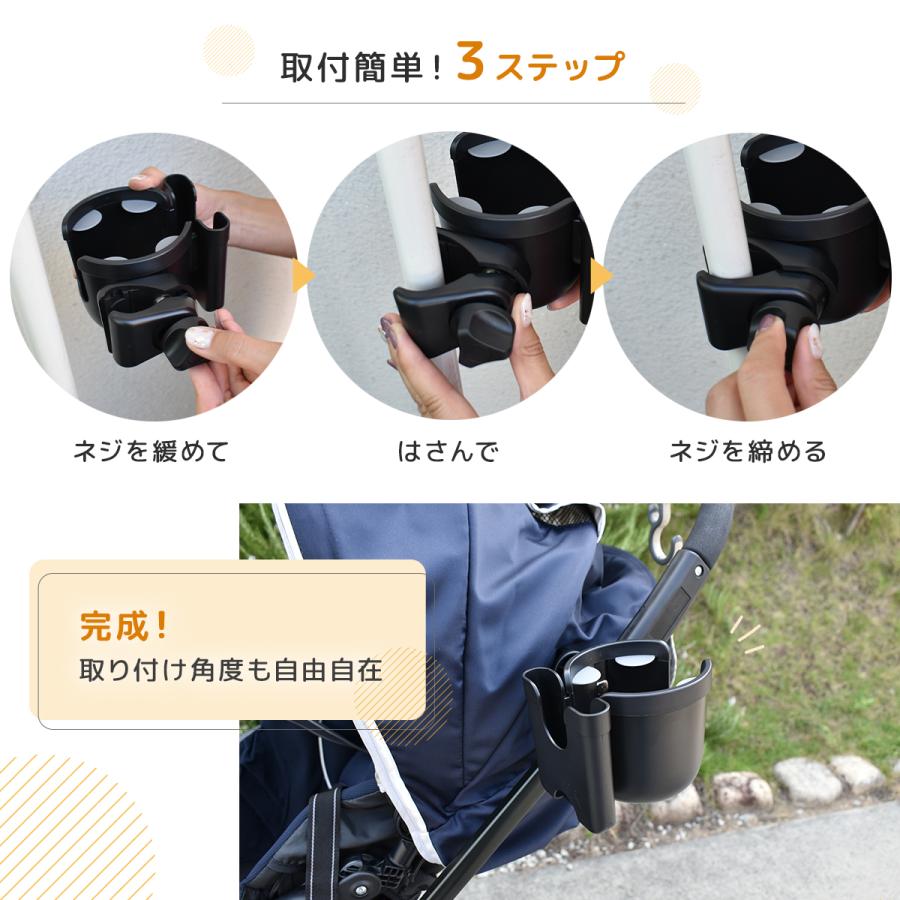 取付簡単！3ステップ

ネジを緩めて

はさんで

ネジを締める

完成！

取り付け角度も自由自在