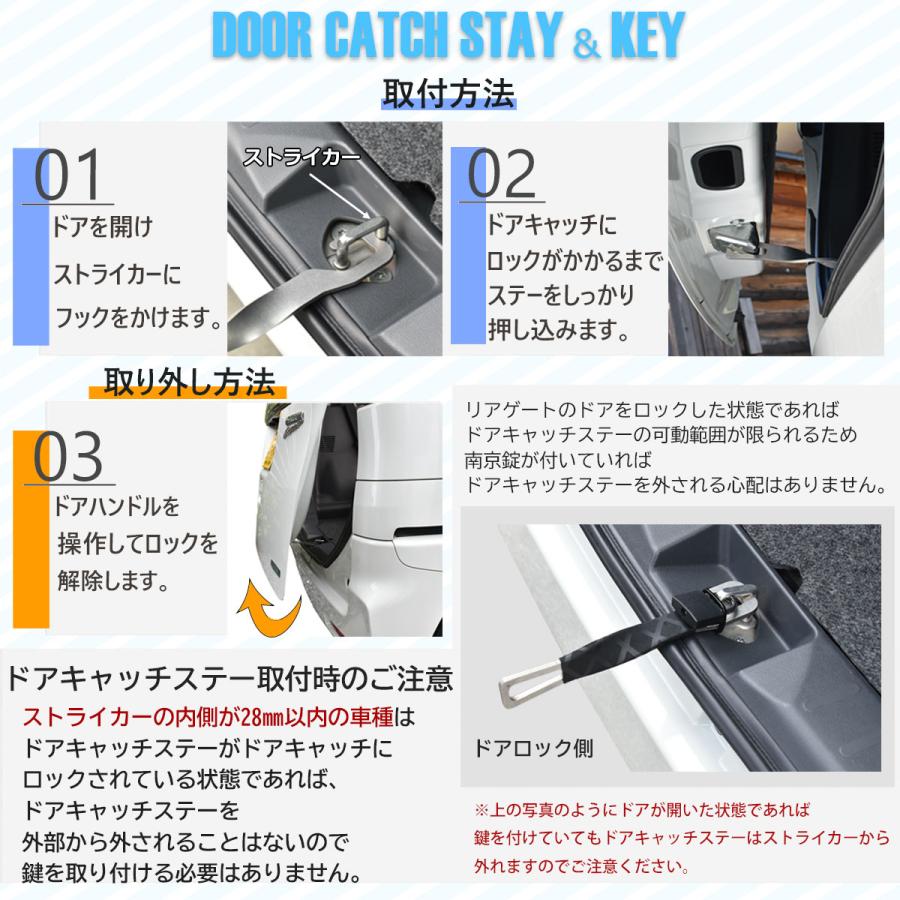 DOOR CATCH STAY & KEY

取付方法

01
ドアを開け
ストライカーに
フックをかけます。

ストライカー

02
ドアキャッチに
ロックがかかるまで
ステーをしっかり
押し込みます。

取り外し方法

03
ドアハンドルを
操作してロックを
解除します。

リアゲートのドアをロックした状態であれば
ドアキャッチステーの可動範囲が限られるため
南京錠が付いていれば
ドアキャッチステーを外される心配はありません。

ドアロック側

ドアキャッチステー取付時のご注意
ストライカーの内側が28㎜以内の車種は
ドアキャッチステーがドアキャッチに
ロックされている状態であれば、
ドアキャッチステーを
外部から外されることはないので
鍵を取り付ける必要はありません。

※上の写真のようにドアが開いた状態であれば
鍵を付けていてもドアキャッチステーはストライカーから
外れますのでご注意ください。