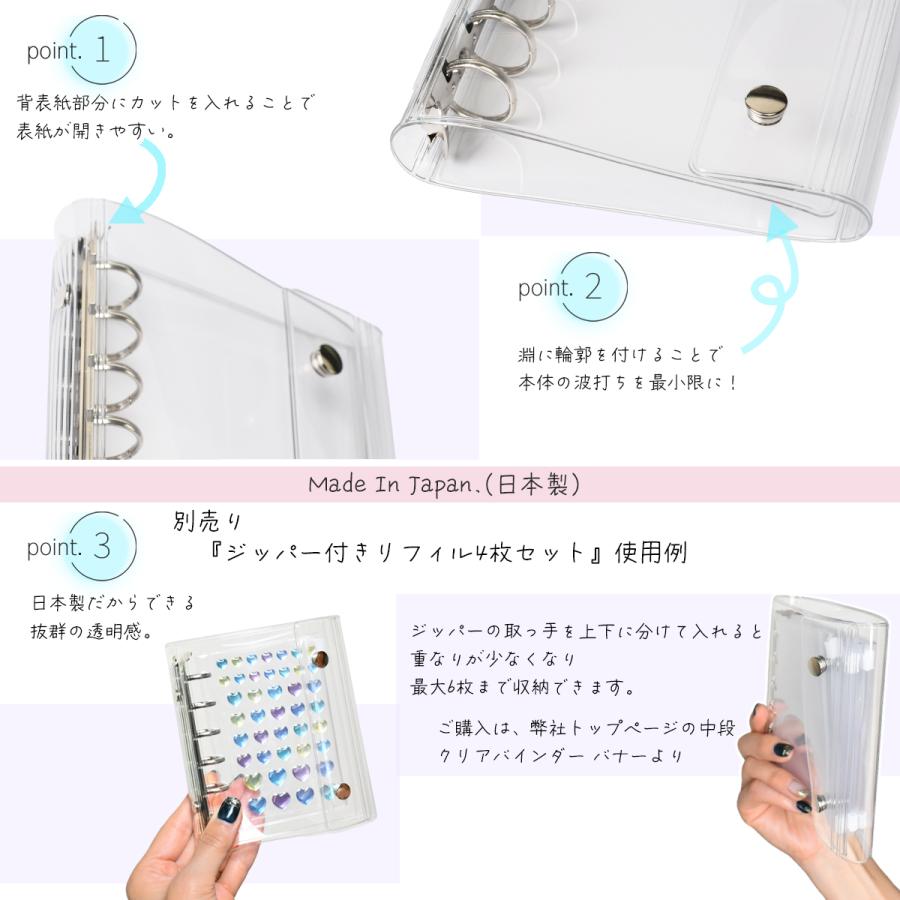 point. 1

背表紙部分にカットを入れることで
表紙が開きやすい。

point. 2

淵に輪郭を付けることで
本体の波打ちを最小限に！

Made In Japan.(日本製)

point. 3

別売り
『ジッパー付きリフィル4枚セット』使用例

日本製だからできる
抜群の透明感。

ジッパーの取っ手を上下に分けて入れると
重なりが少なくなり
最大6枚まで収納できます。

ご購入は、弊社トップページの中段
クリアバインダー バナーより