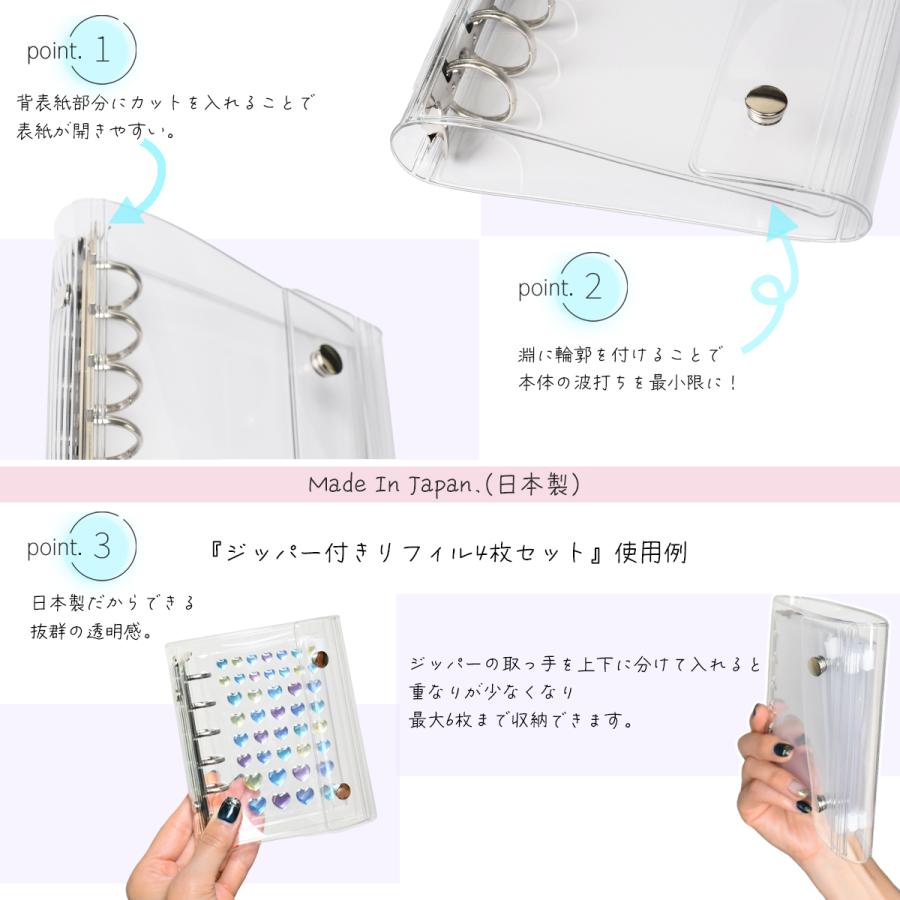 point. 1

背表紙部分にカットを入れることで
表紙が開きやすい。

point. 2

淵に輪郭を付けることで
本体の波打ちを最小限に！

Made In Japan.(日本製)

point. 3

『ジッパー付きリフィル4枚セット』使用例

日本製だからできる
抜群の透明感。

ジッパーの取っ手を上下に分けて入れると
重なりが少なくなり
最大6枚まで収納できます。